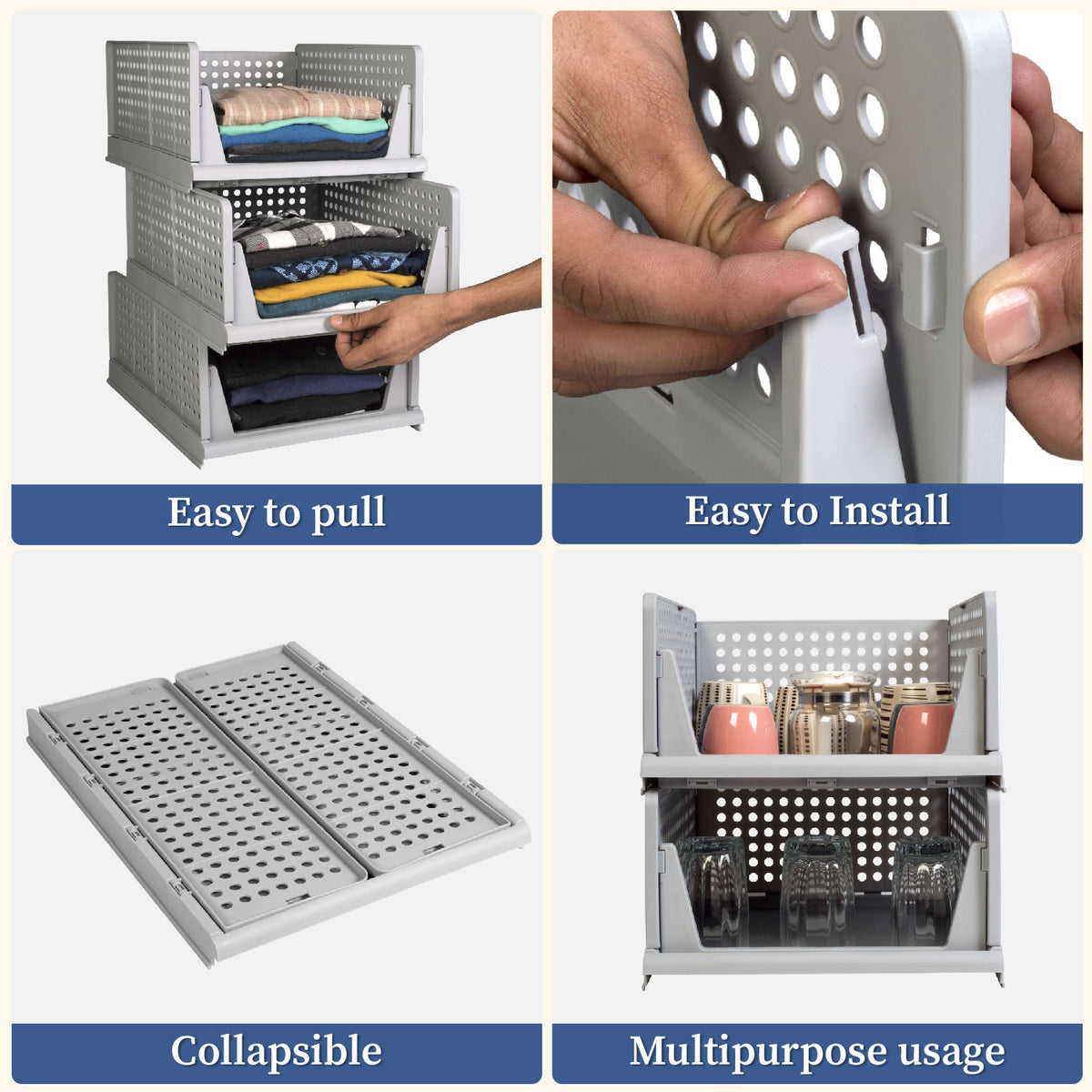 Easy to pull

Easy to Install

Collapsible

Multipurpose usage