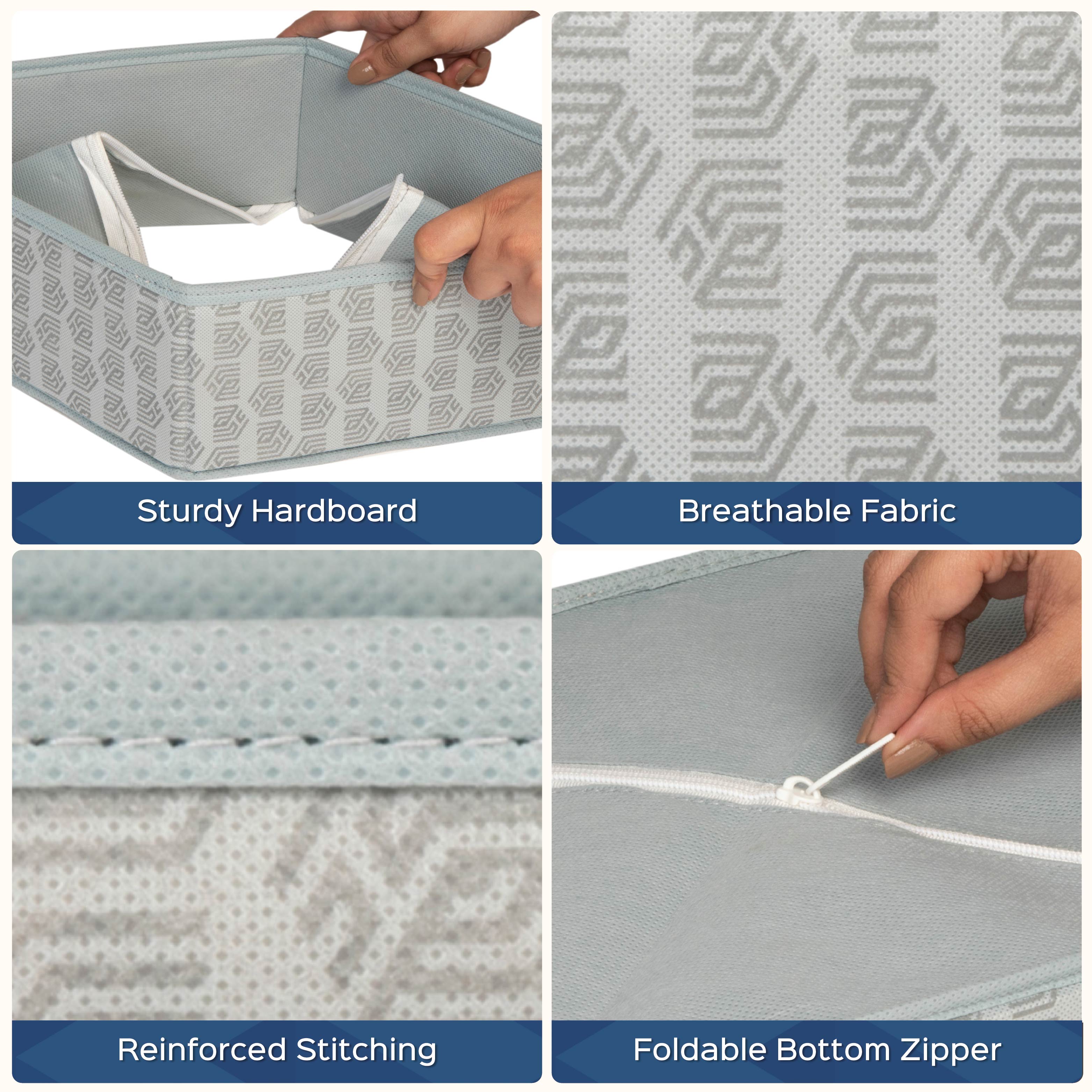 Sturdy Hardboard

Breathable Fabric

Reinforced Stitching

Foldable Bottom Zipper