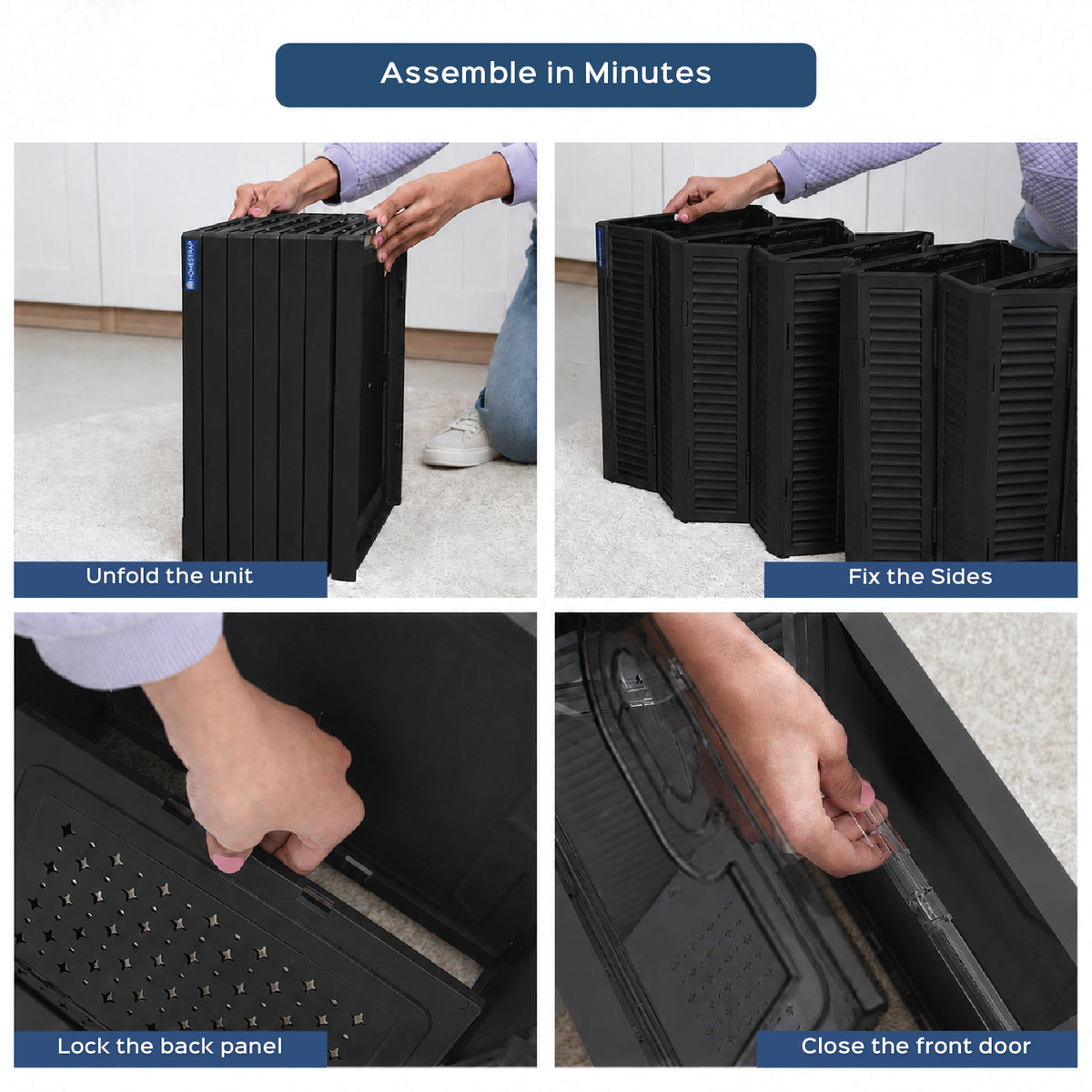 Assemble in Minutes

HOMESTRAP

Unfold the unit

Fix the Sides

Lock the back panel

Close the front door