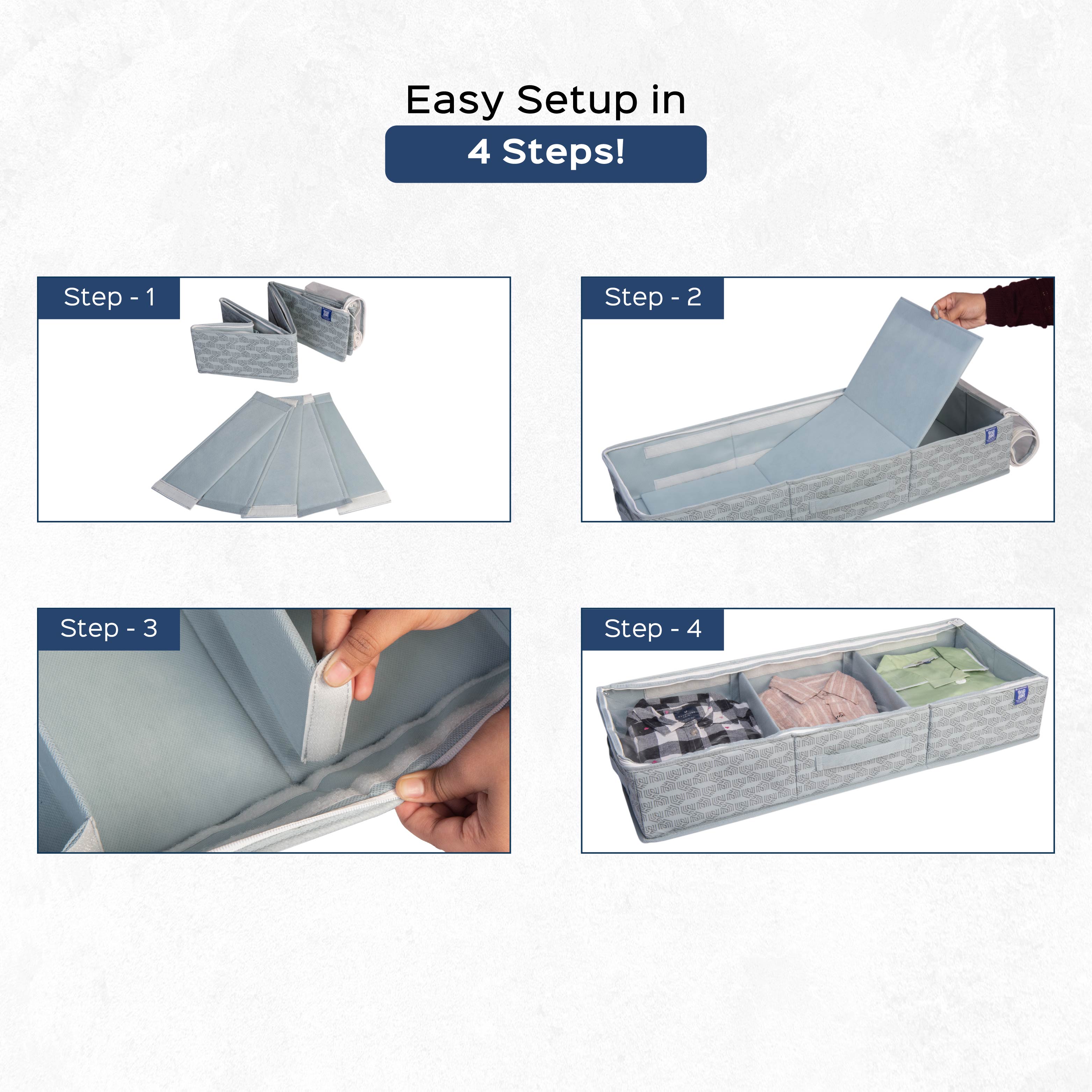 Easy Setup in

4 Steps!

Step - 1

Step - 2

Step - 3

Step - 4