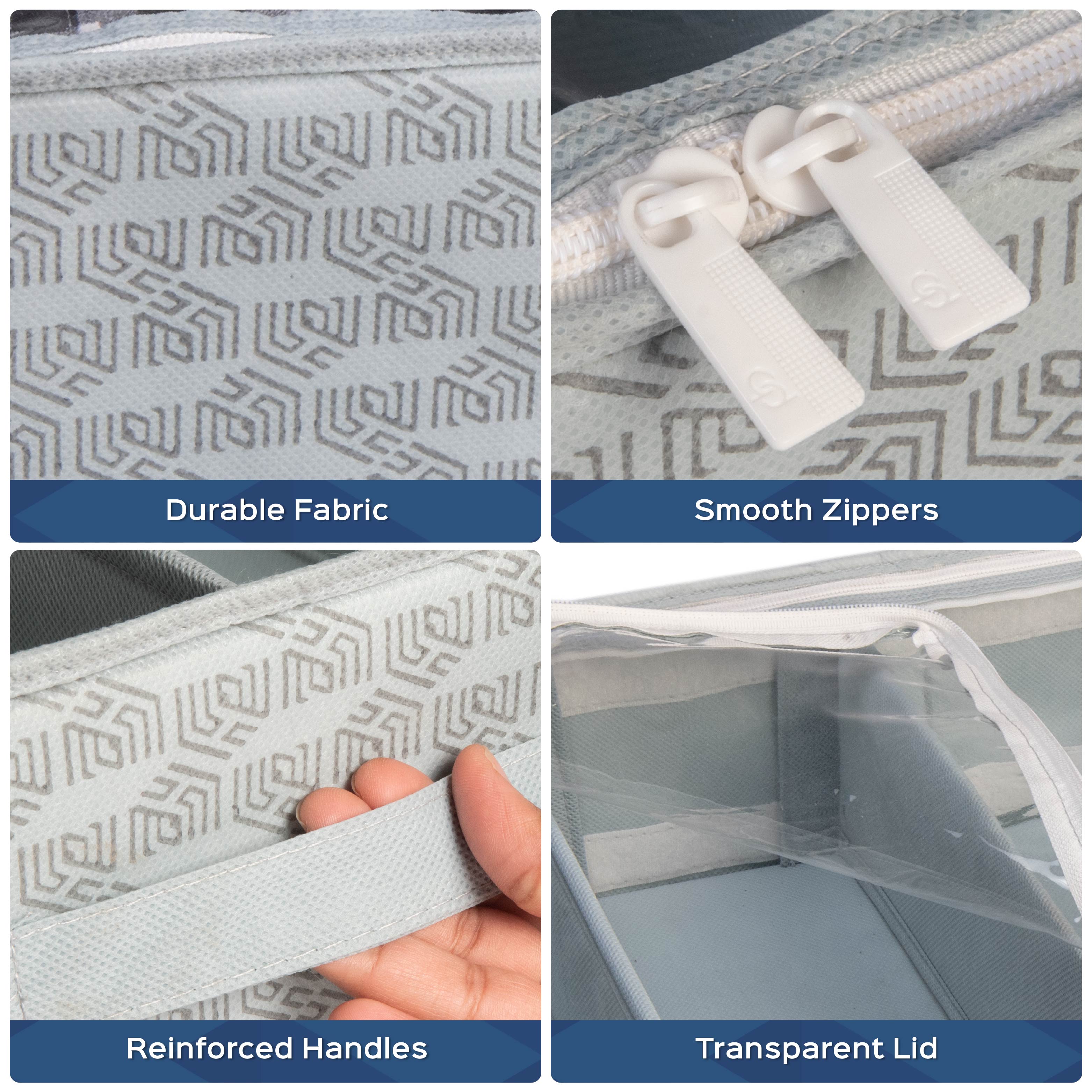 Durable Fabric

Smooth Zippers

Reinforced Handles

Transparent Lid