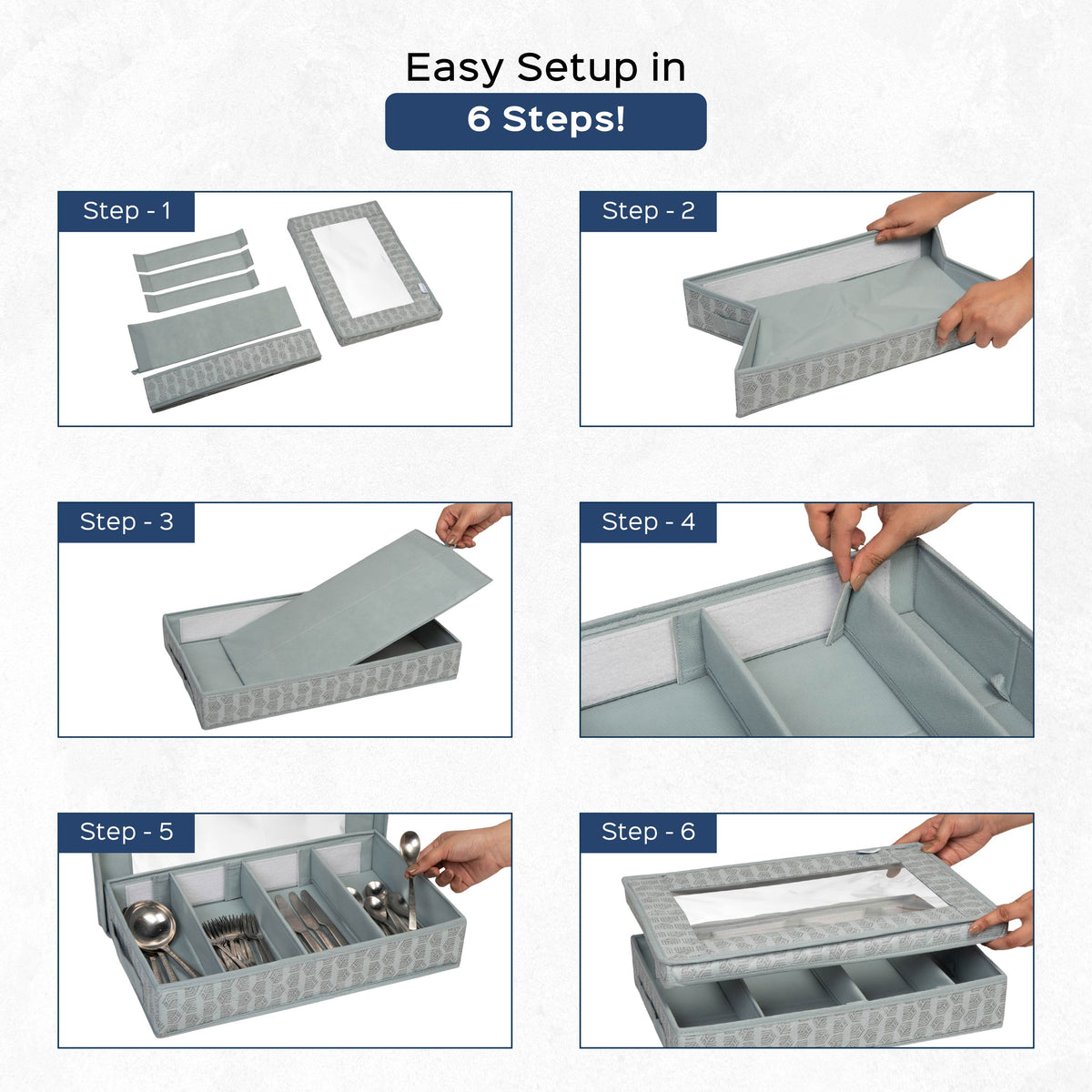 Easy Setup in
6 Steps!

Step - 1

Step - 2

Step - 3

Step - 4

Step - 5

Step - 6