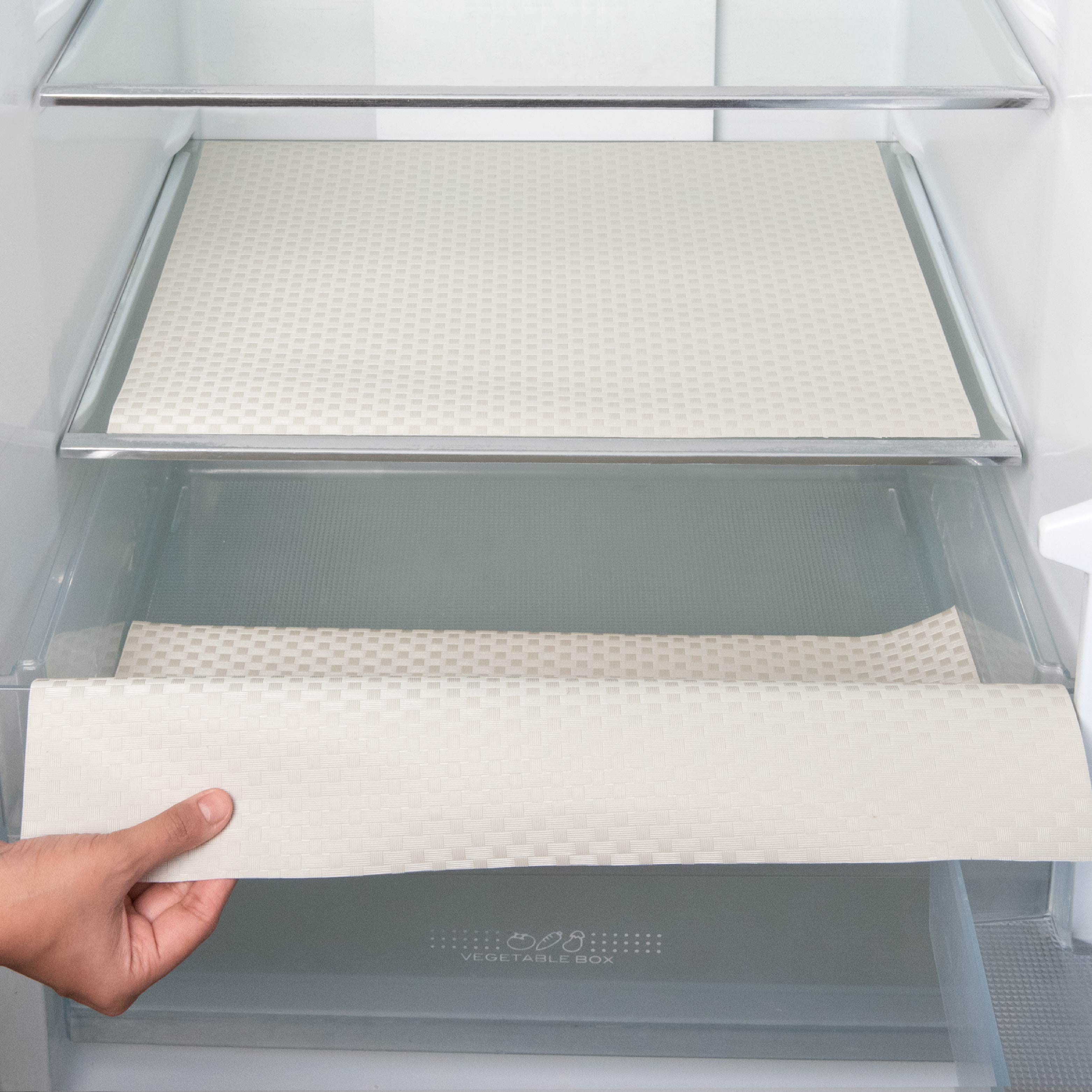 VEGETABLE BOX