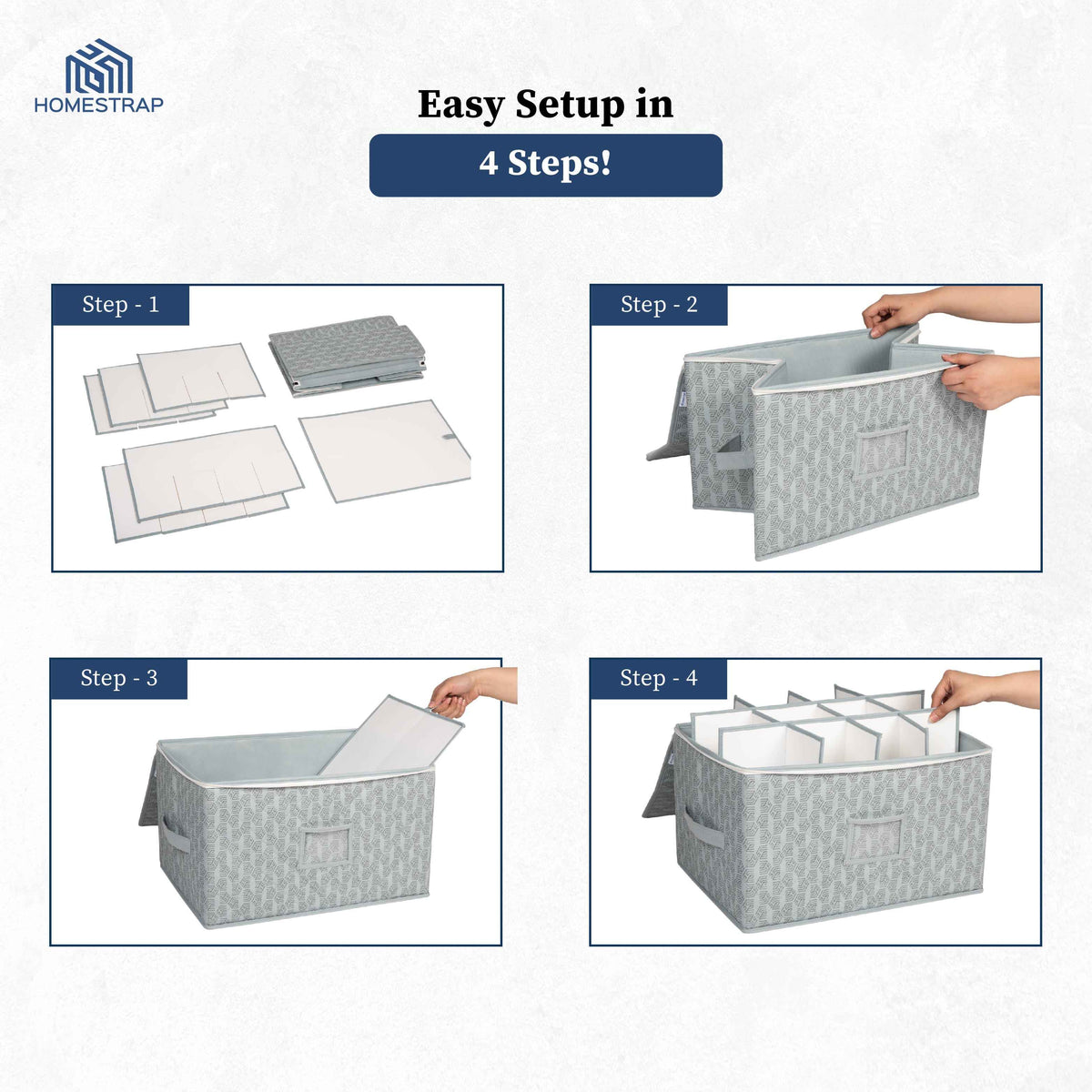 HOMESTRAP

Easy Setup in

4 Steps!

Step - 1

Step - 2

Step - 3

Step - 4