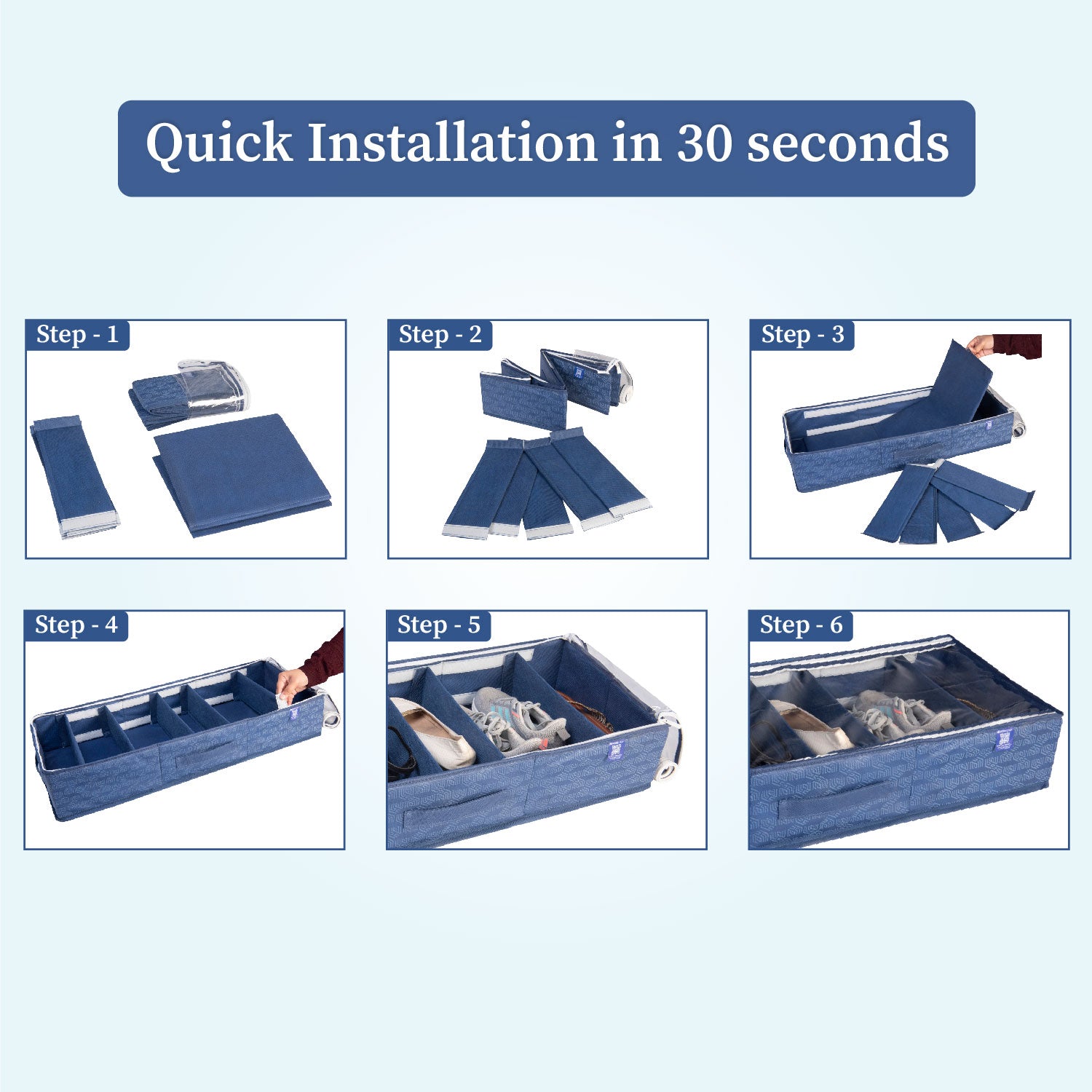 Quick Installation in 30 seconds

Step - 1

Step - 2

Step - 3

Step - 4

Step - 5

Step - 6