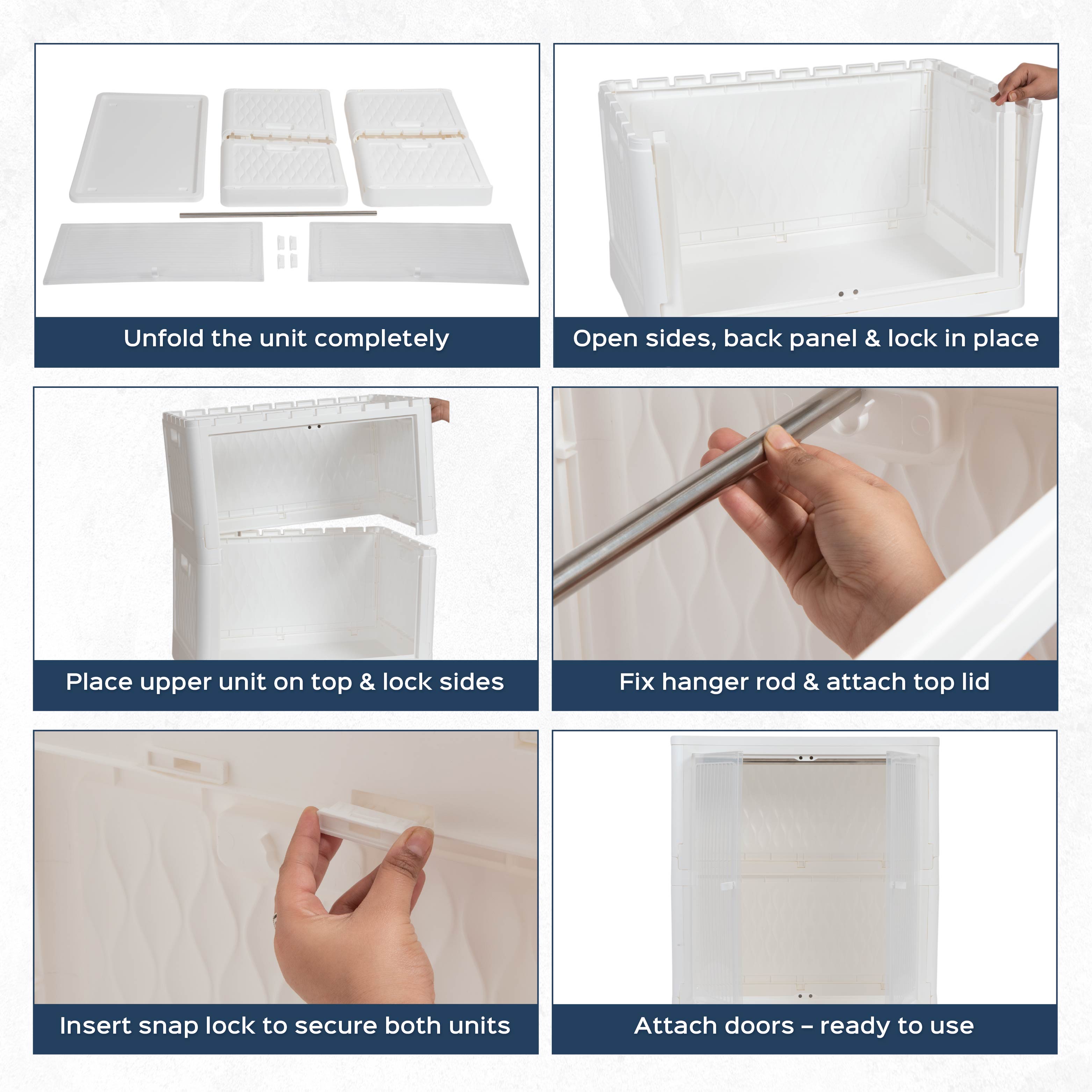 Unfold the unit completely

Open sides, back panel & lock in place

Place upper unit on top & lock sides

Fix hanger rod & attach top lid

Insert snap lock to secure both units

Attach doors – ready to use