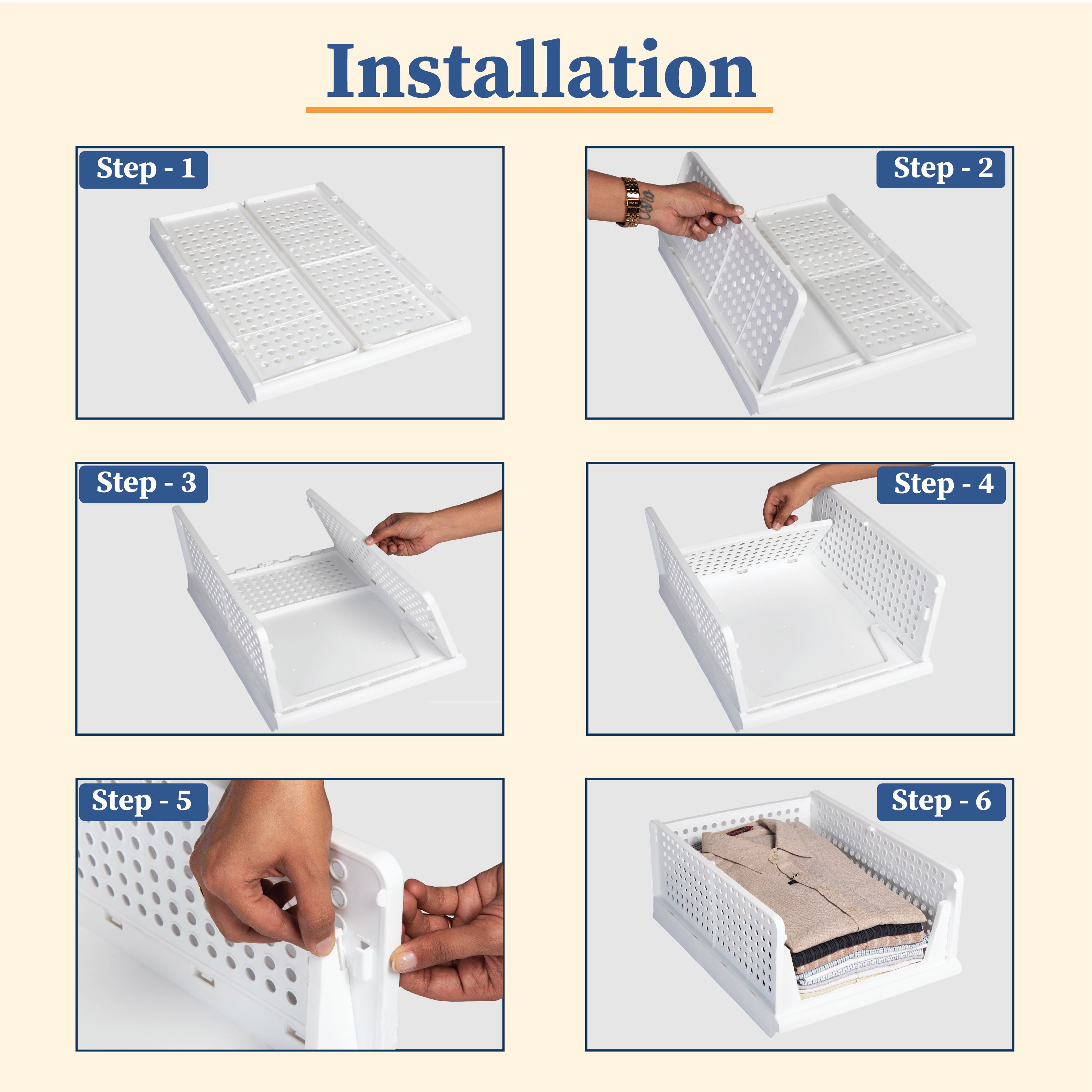 Installation

Step - 1

Step - 2

Step - 3

Step - 4

Step - 5

Step - 6