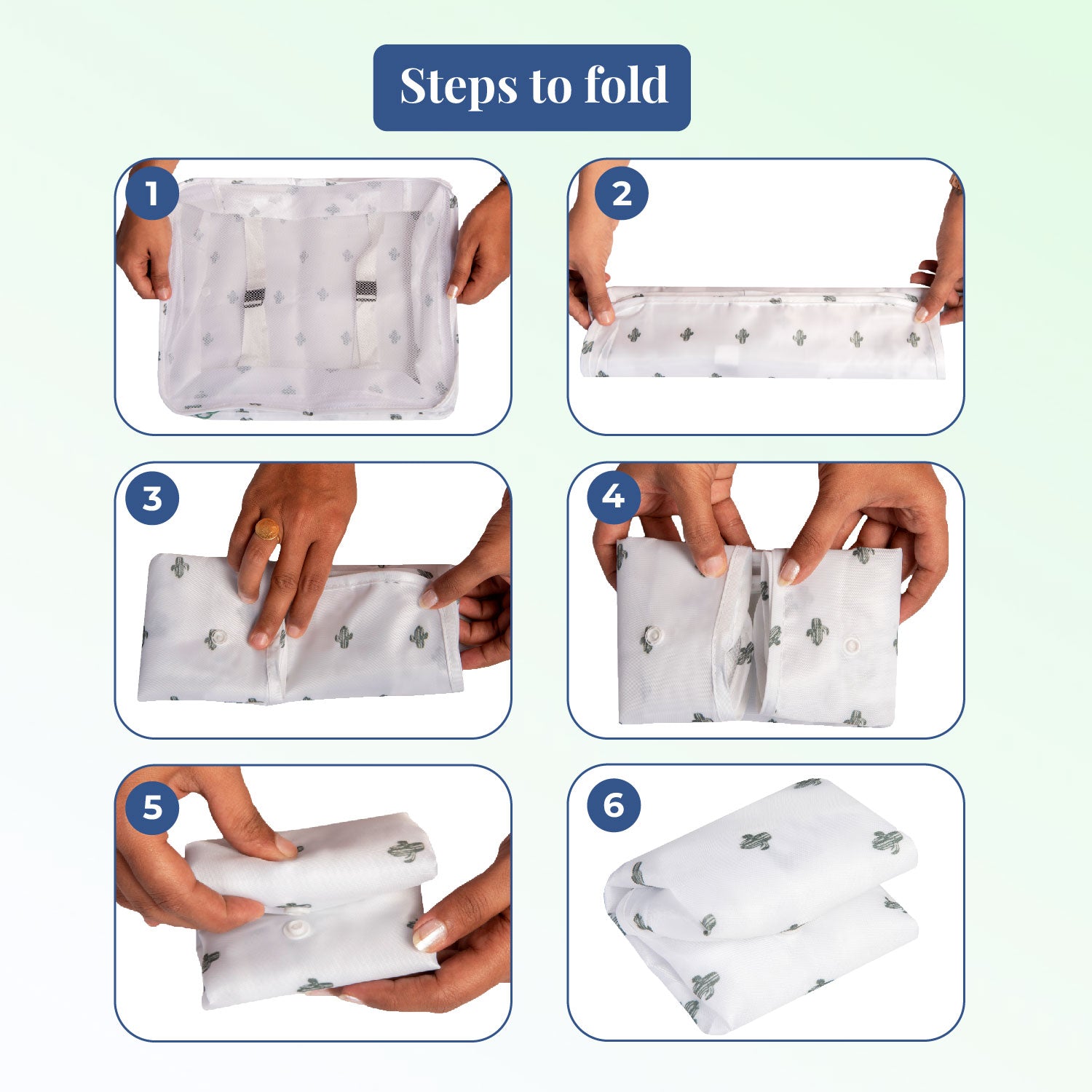 Steps to fold

1

2

3

4

5

6