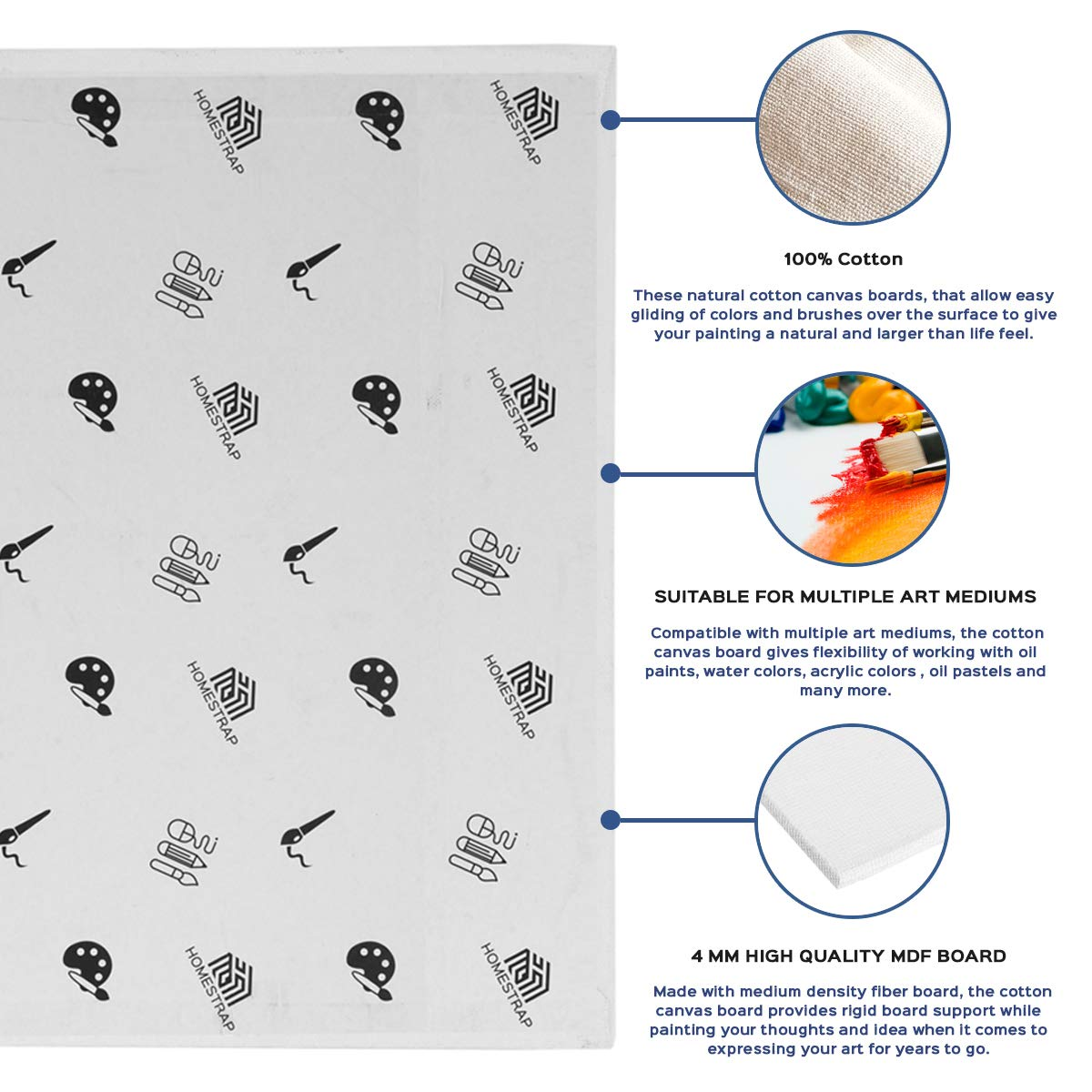 HOMESTRAP

HOMESTRAP

HOMESTRAP

HOMESTRAP

HOMESTRAP

HOMESTRAP

HOMESTRAP

HOMESTRAP

100% Cotton

These natural cotton canvas boards, that allow easy gliding of colors and brushes over the surface to give your painting a natural and larger than life feel.

SUITABLE FOR MULTIPLE ART MEDIUMS

Compatible with multiple art mediums, the cotton canvas board gives flexibility of working with oil paints, water colors, acrylic colors , oil pastels and many more.

4 MM HIGH QUALITY MDF BOARD

Made with medium density fiber board, the cotton canvas board provides rigid board support while painting your thoughts and idea when it comes to expressing your art for years to go.