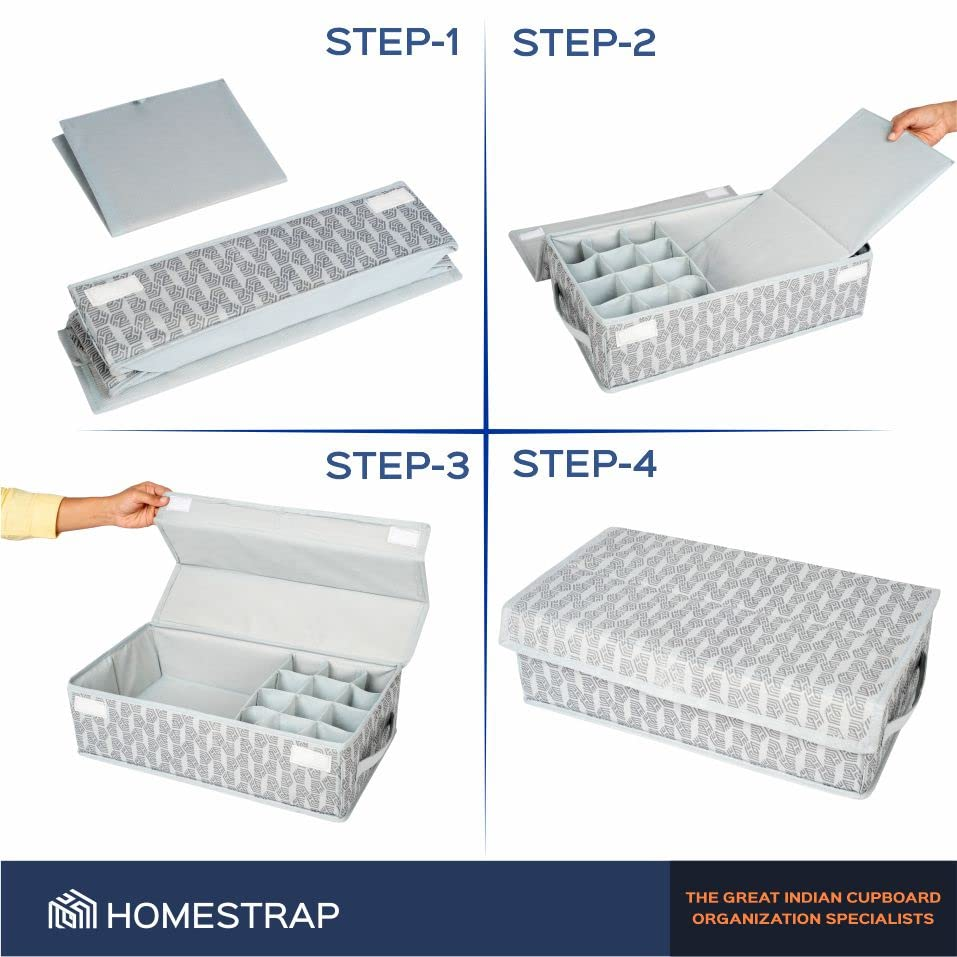 STEP-1

STEP-2

STEP-3

STEP-4

HOMESTRAP

THE GREAT INDIAN CUPBOARD ORGANIZATION SPECIALISTS