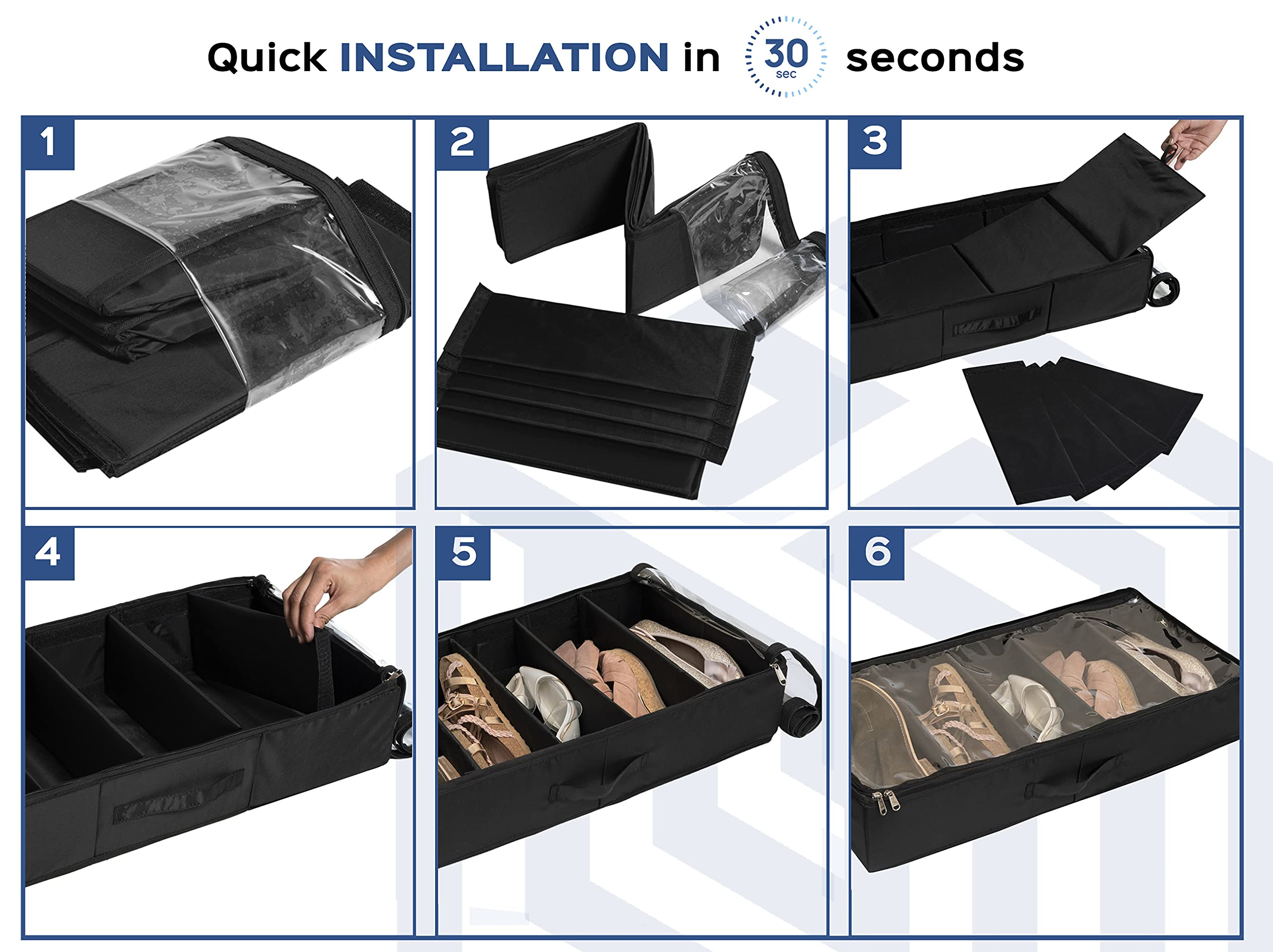 Quick INSTALLATION in 30 sec seconds

1

2

3

4

5

6