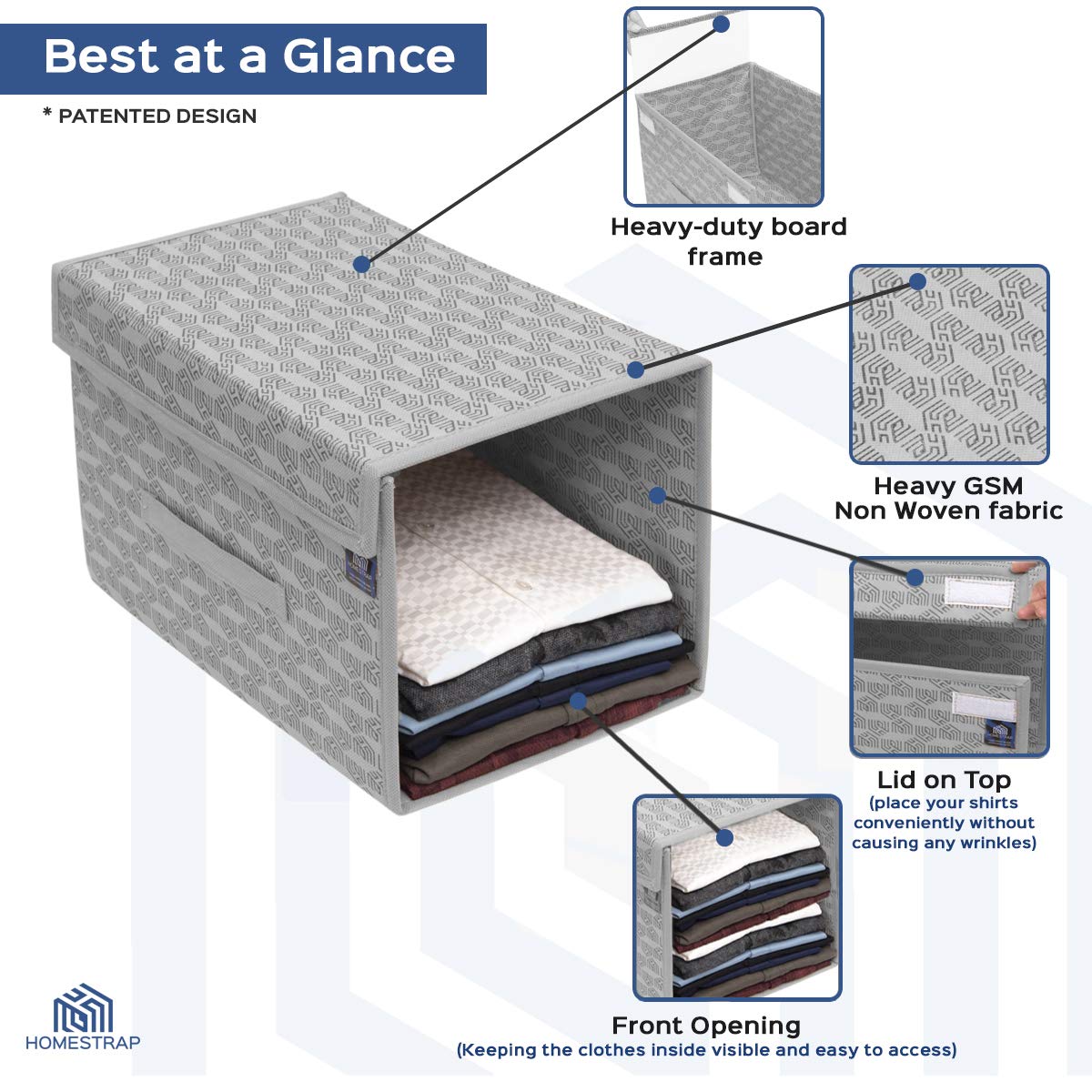 Best at a Glance

* PATENTED DESIGN

Heavy-duty board frame

Heavy GSM Non Woven fabric

Lid on Top
(place your shirts conveniently without causing any wrinkles)

Front Opening
(Keeping the clothes inside visible and easy to access)

HOMESTRAP