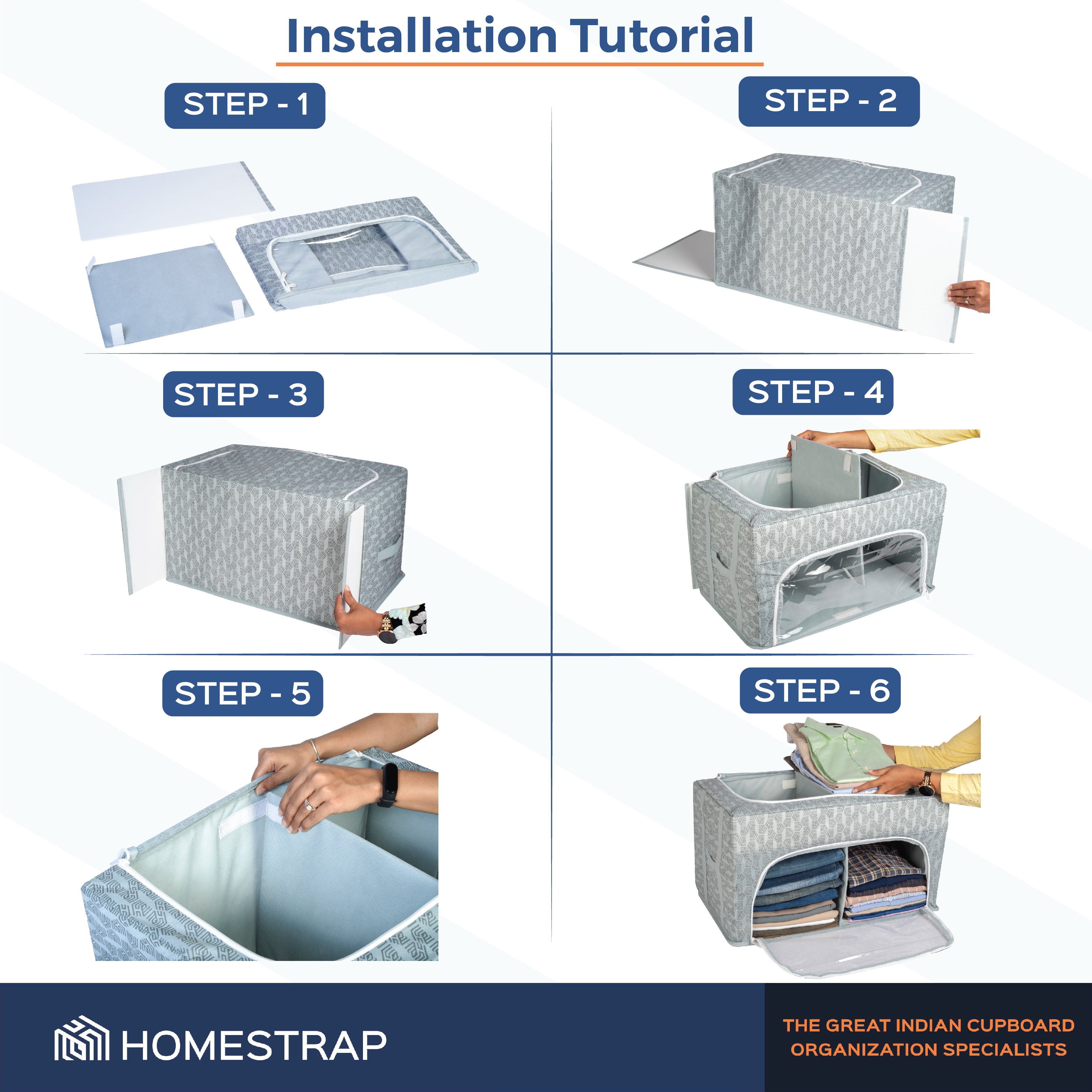 Installation Tutorial

STEP - 1

STEP - 2

STEP - 3

STEP - 4

STEP - 5

STEP - 6

HOMESTRAP

THE GREAT INDIAN CUPBOARD ORGANIZATION SPECIALISTS