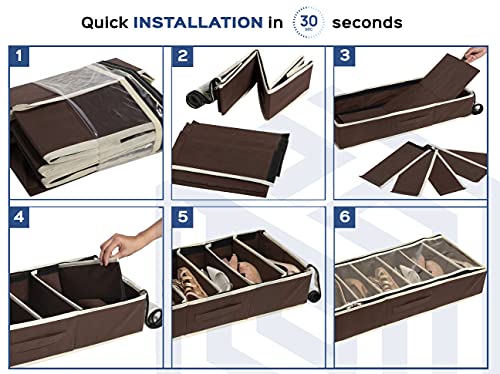 Quick INSTALLATION in 30 sec seconds

1

2

3

4

5

6