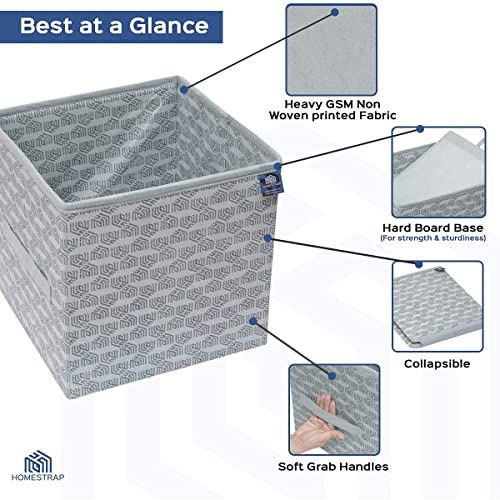 Best at a Glance

Heavy GSM Non Woven printed Fabric

Hard Board Base
(For strength & sturdiness)

Collapsible

Soft Grab Handles

HOMESTRAP