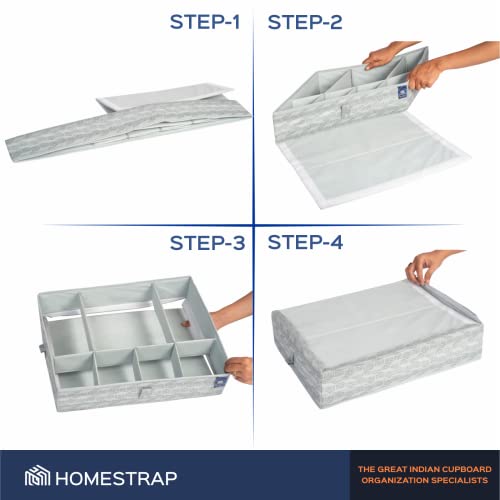 STEP-1

STEP-2

STEP-3

STEP-4

HOMESTRAP

THE GREAT INDIAN CUPBOARD ORGANIZATION SPECIALISTS