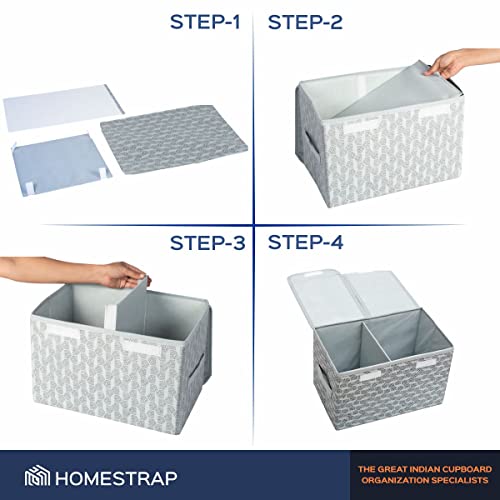 STEP-1
STEP-2
STEP-3
STEP-4

HOMESTRAP

THE GREAT INDIAN CUPBOARD ORGANIZATION SPECIALISTS