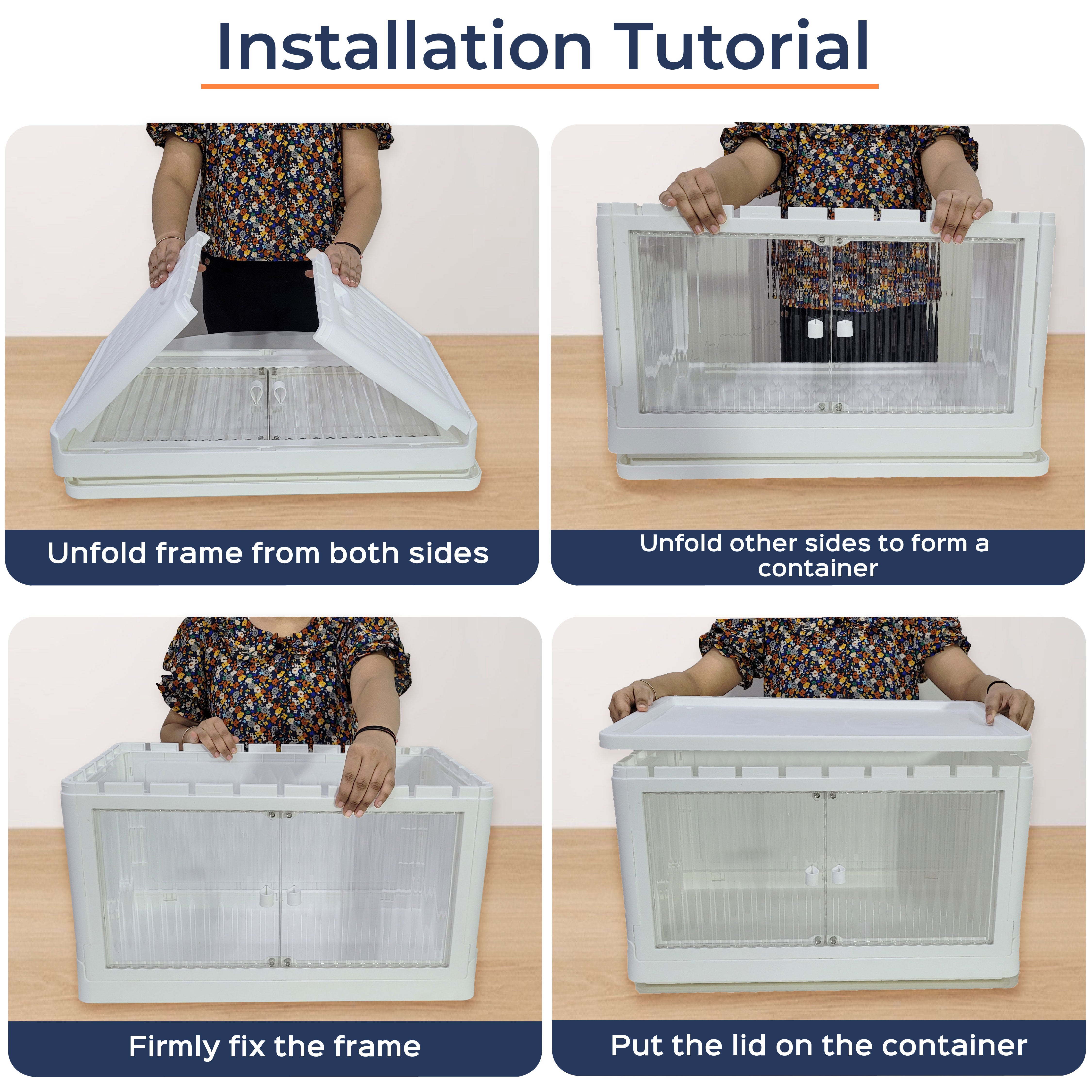 Installation Tutorial

Unfold frame from both sides

Unfold other sides to form a container

Firmly fix the frame

Put the lid on the container