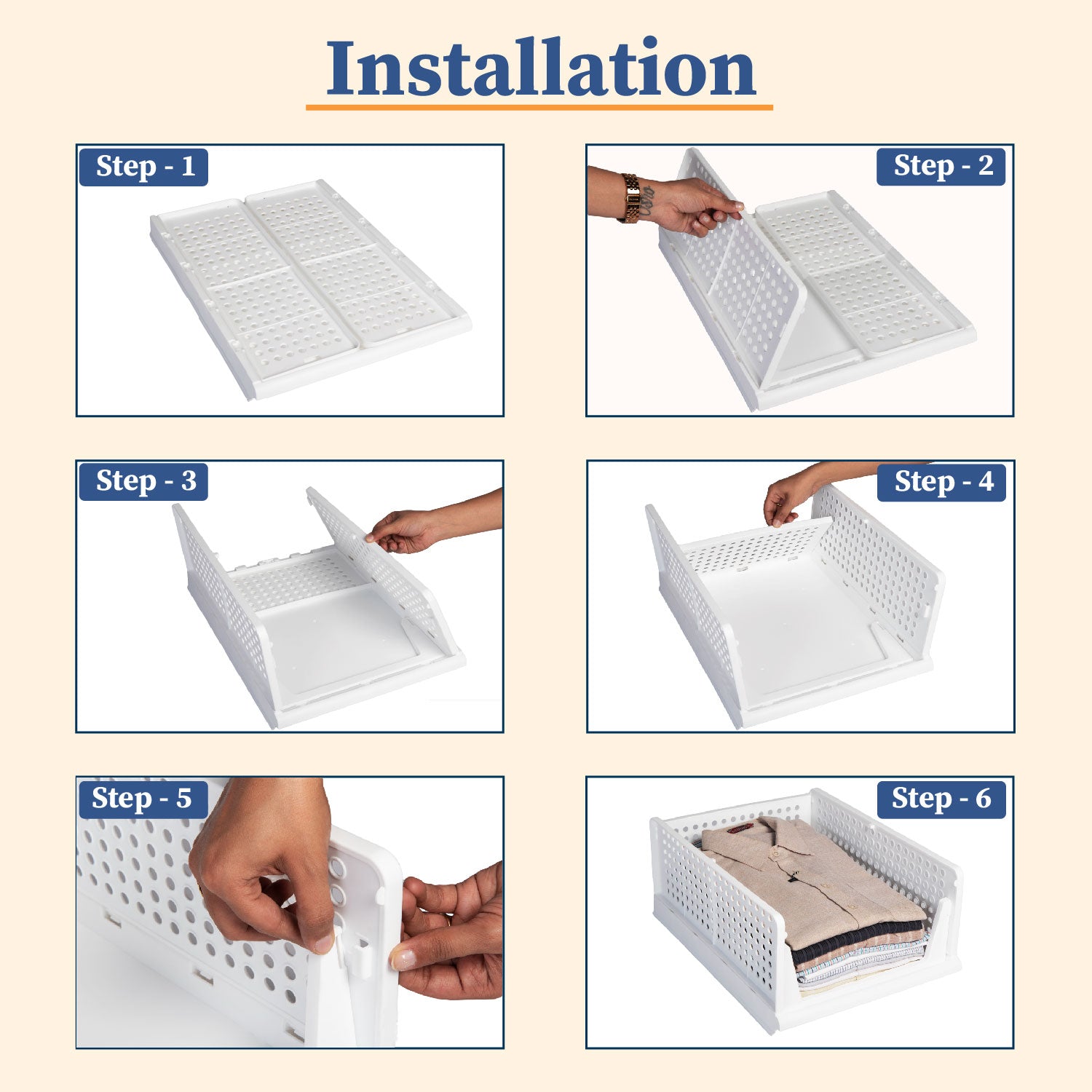 Installation

Step - 1

Step - 2

Step - 3

Step - 4

Step - 5

Step - 6