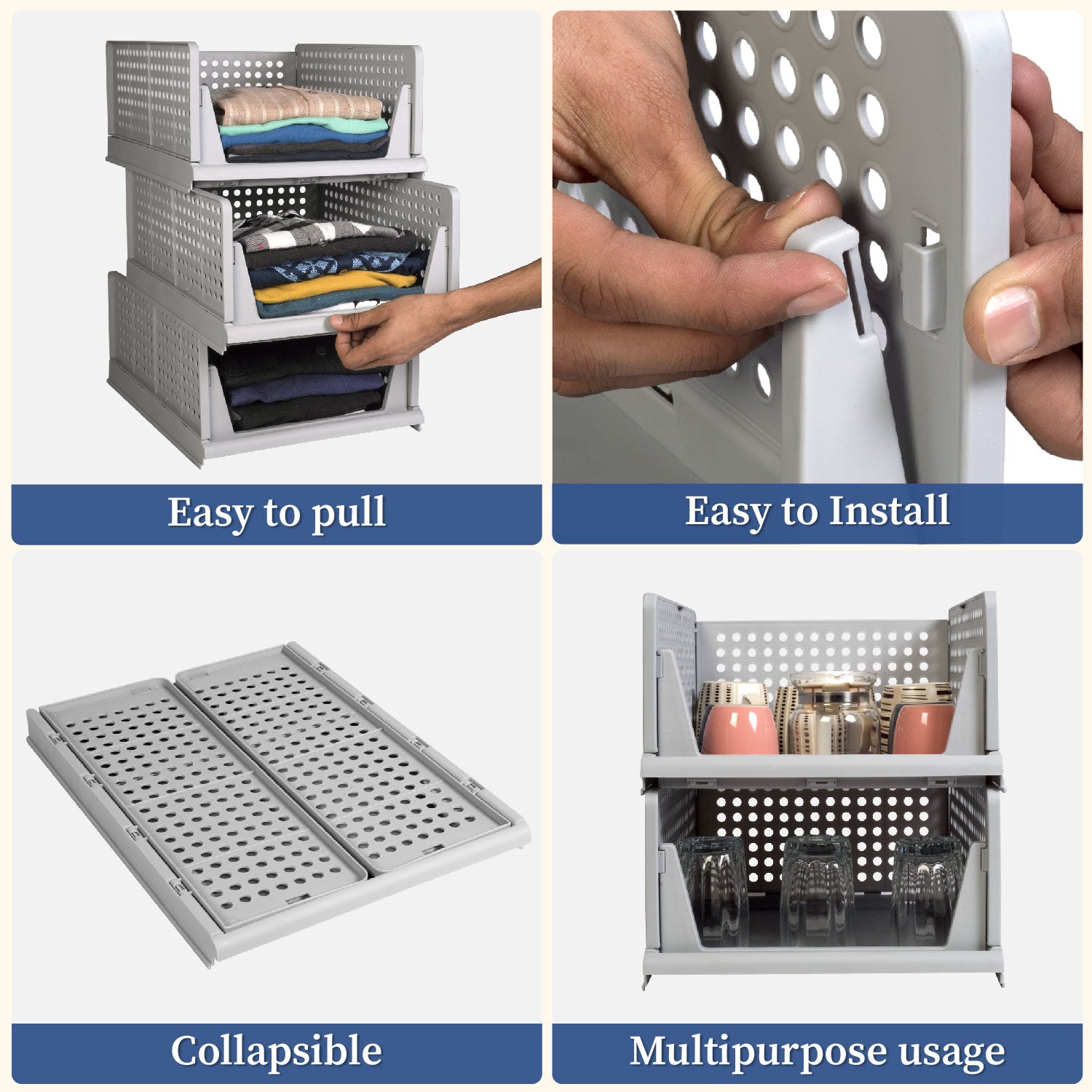 Easy to pull

Easy to Install

Collapsible

Multipurpose usage