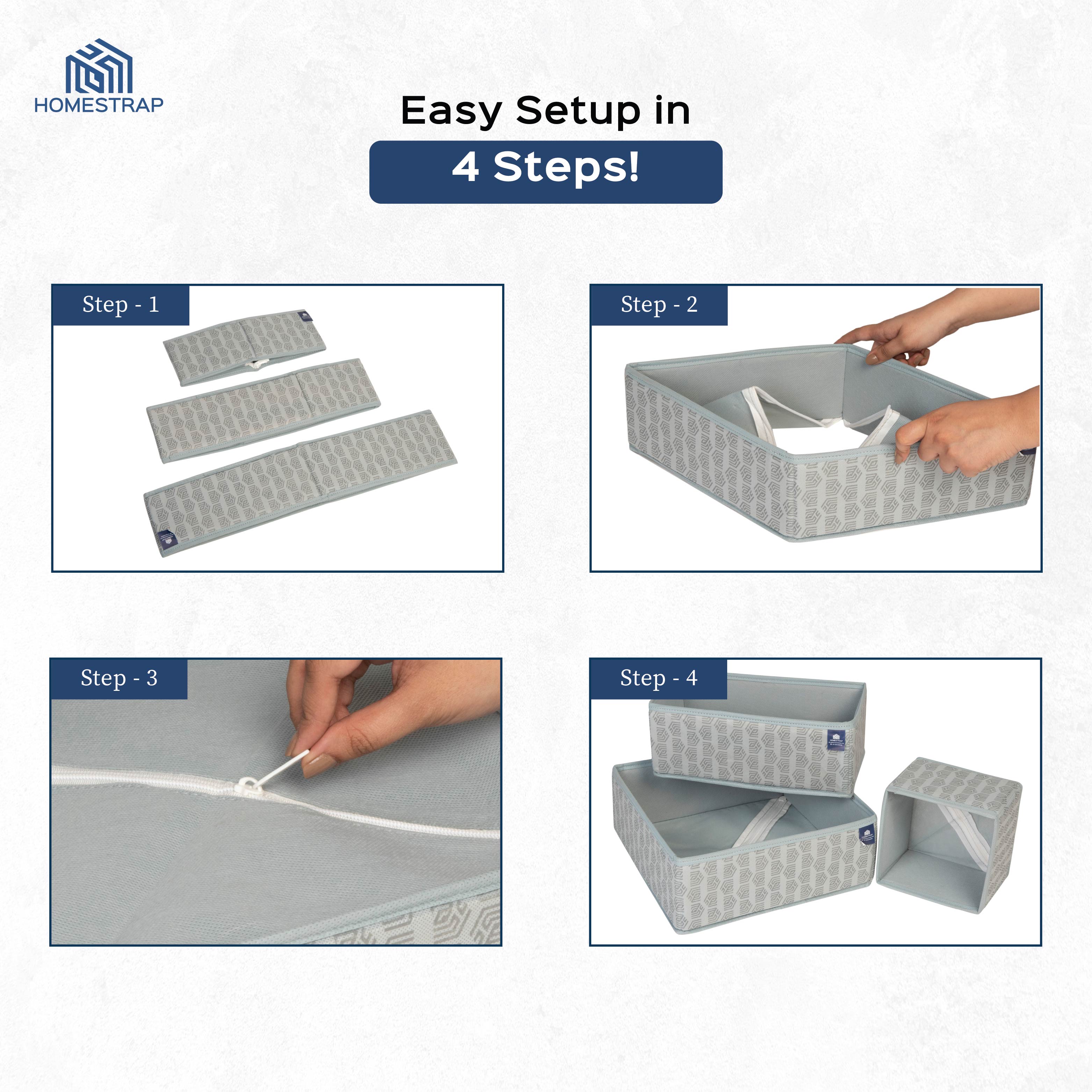 HOMESTRAP

Easy Setup in

4 Steps!

Step - 1

Step - 2

Step - 3

Step - 4