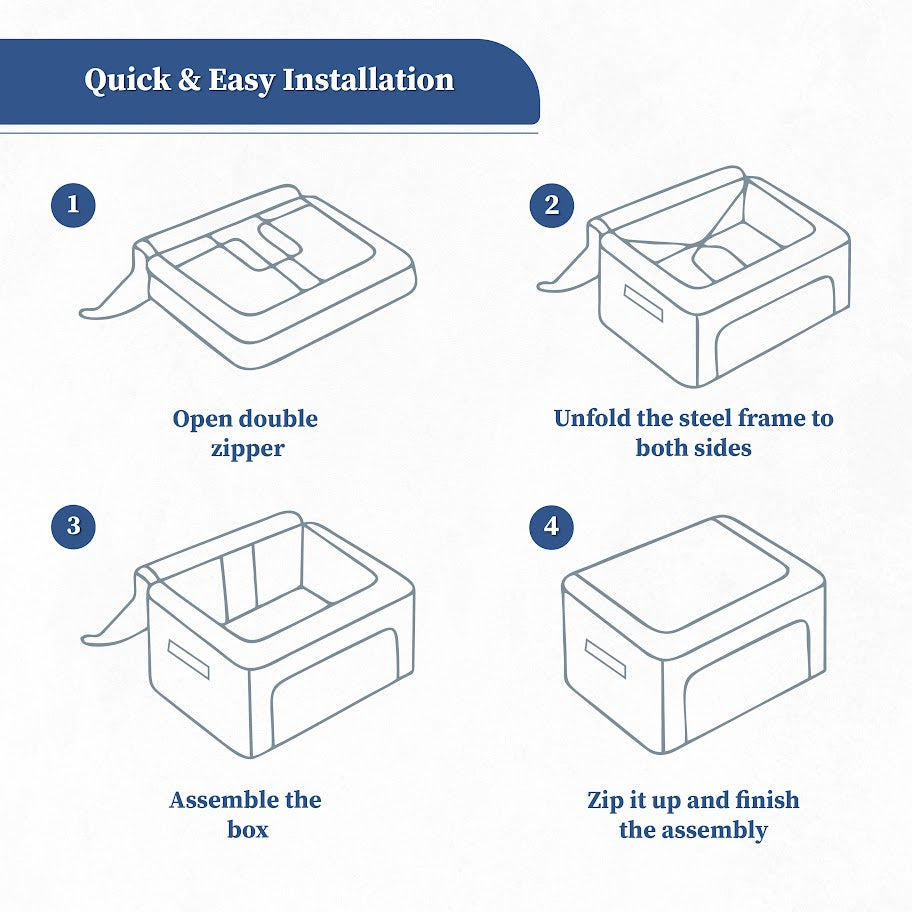 Quick & Easy Installation

1

Open double zipper

2

Unfold the steel frame to both sides

3

Assemble the box

4

Zip it up and finish the assembly