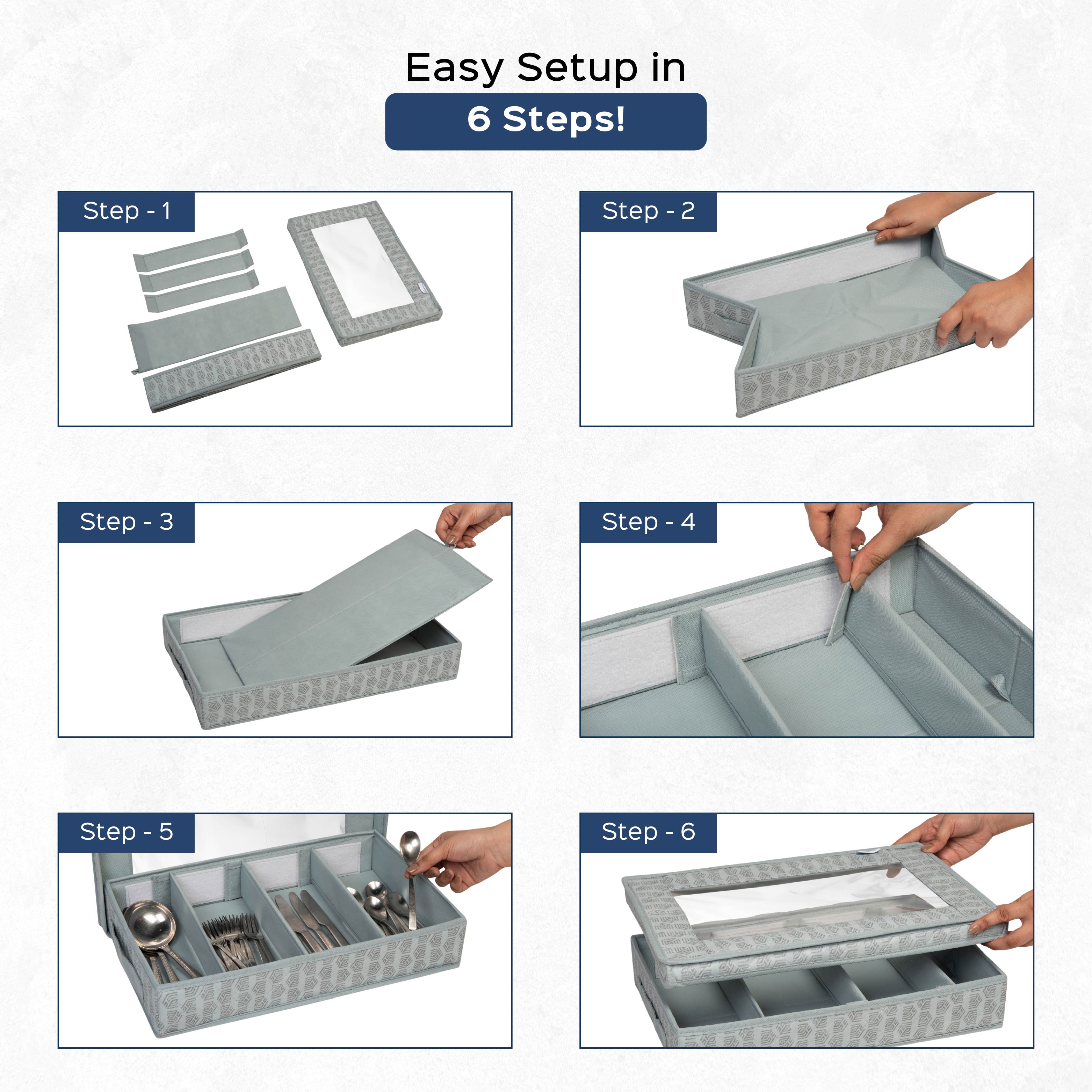 Easy Setup in
6 Steps!

Step - 1

Step - 2

Step - 3

Step - 4

Step - 5

Step - 6