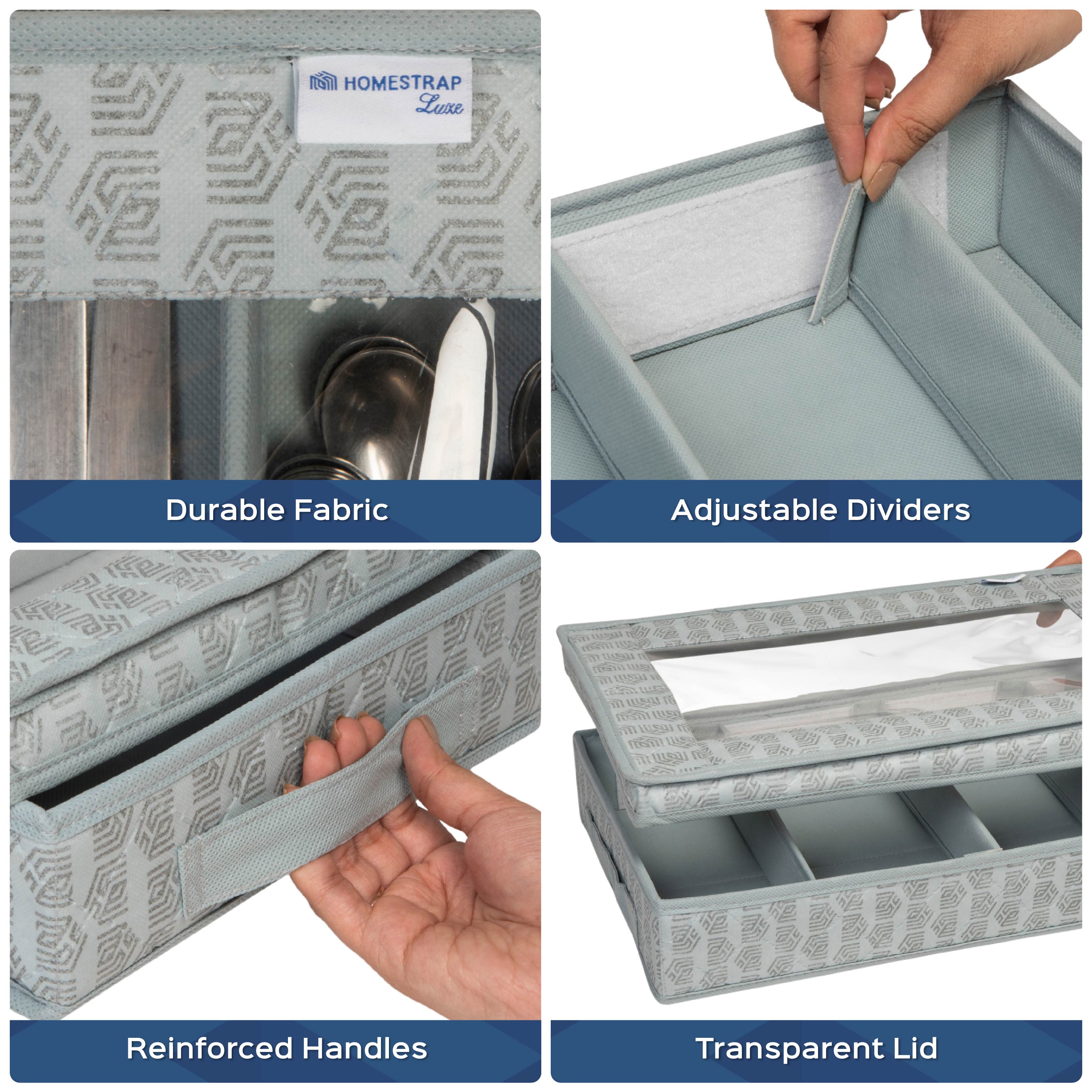 HOMESTRAP Luxe

Durable Fabric

Adjustable Dividers

Reinforced Handles

Transparent Lid