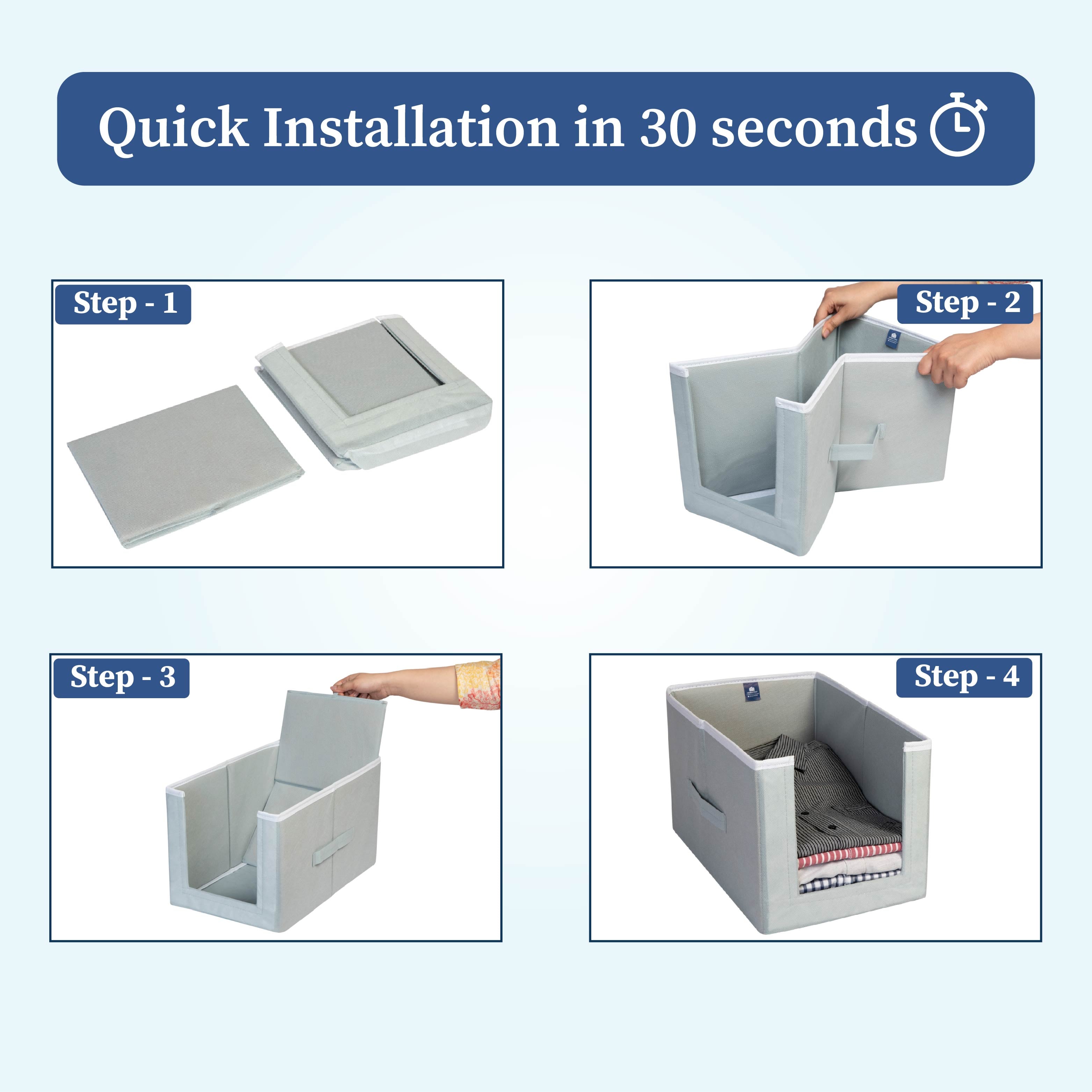 Quick Installation in 30 seconds

Step - 1

Step - 2

Step - 3

Step - 4