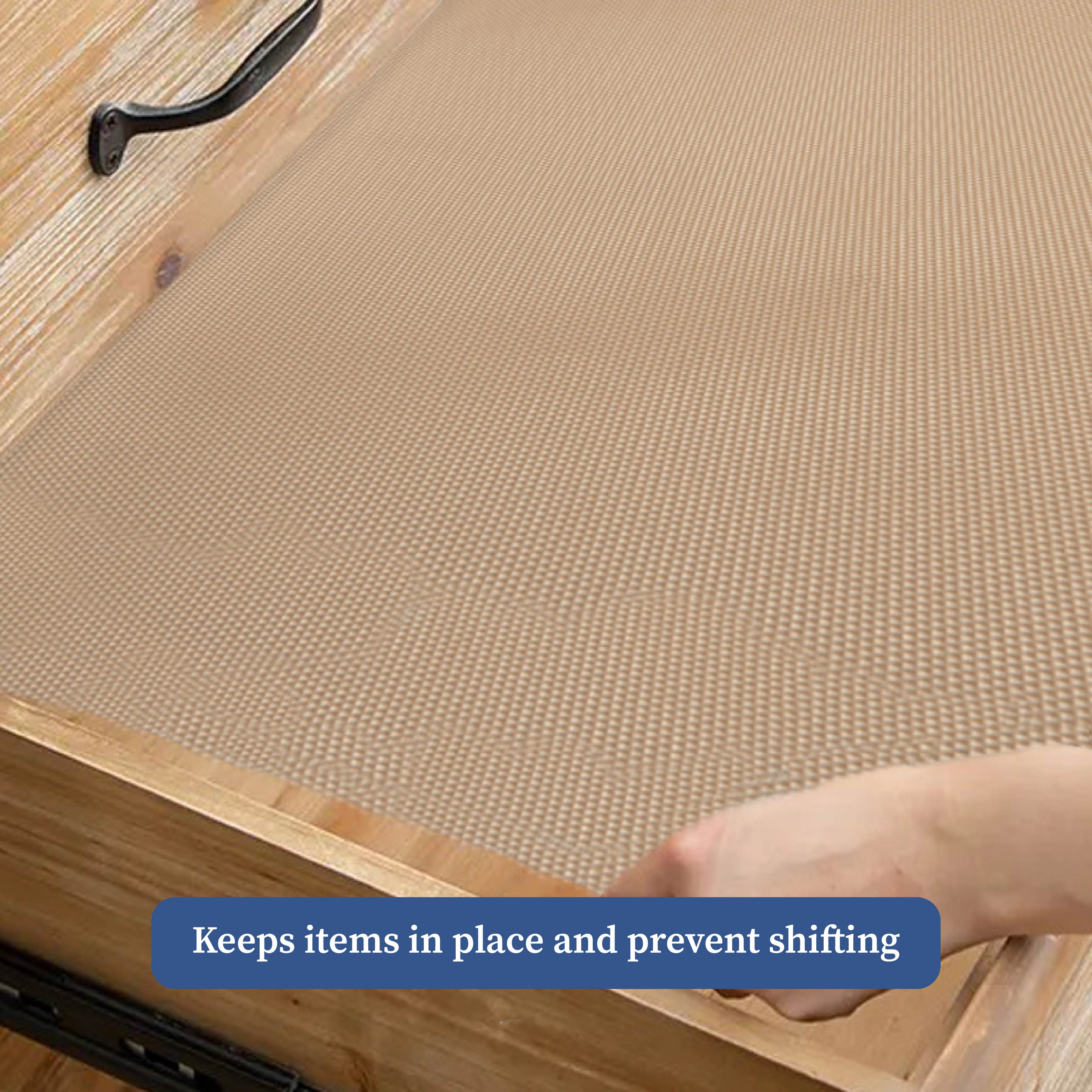 Keeps items in place and prevent shifting