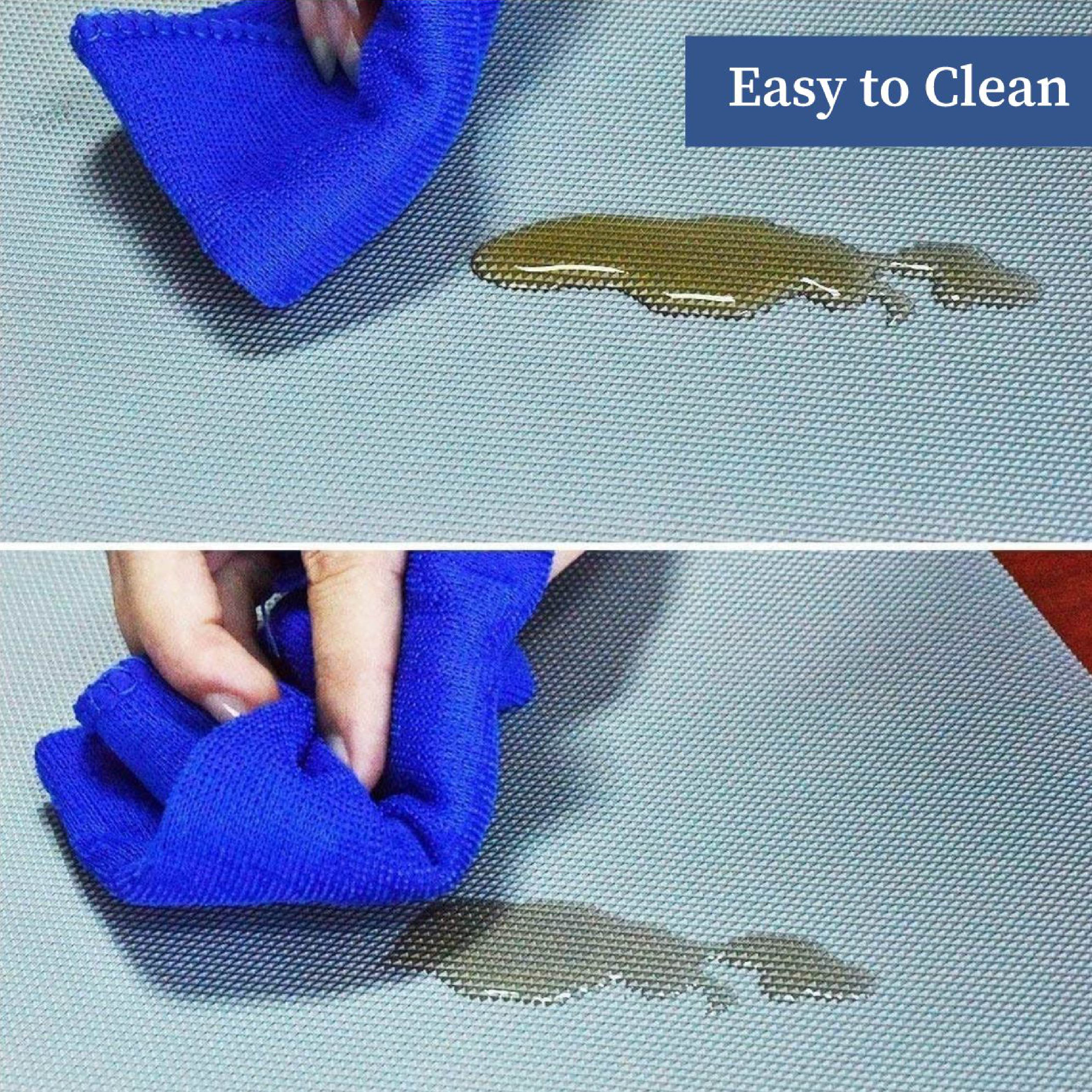 Easy to Clean