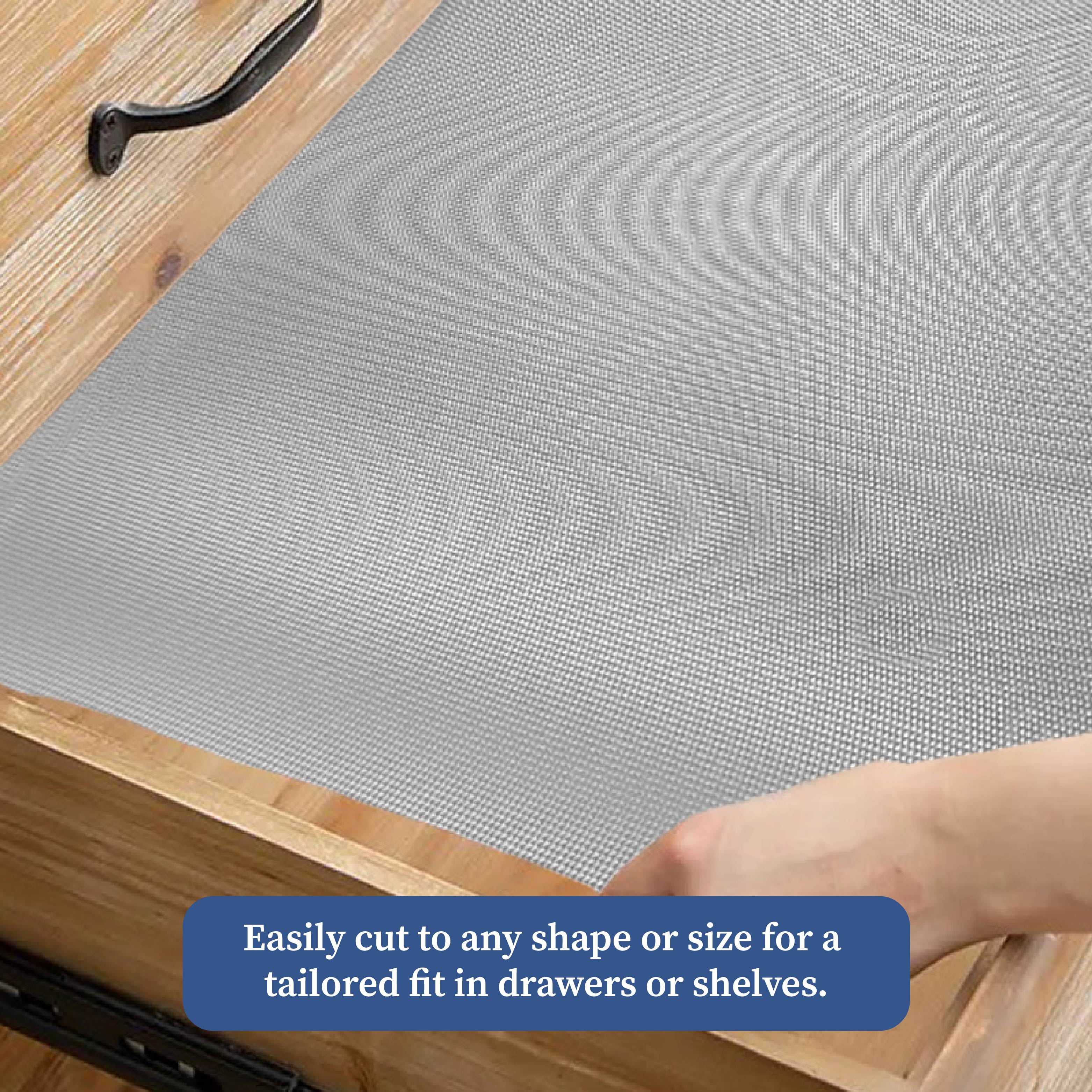 Easily cut to any shape or size for a tailored fit in drawers or shelves.