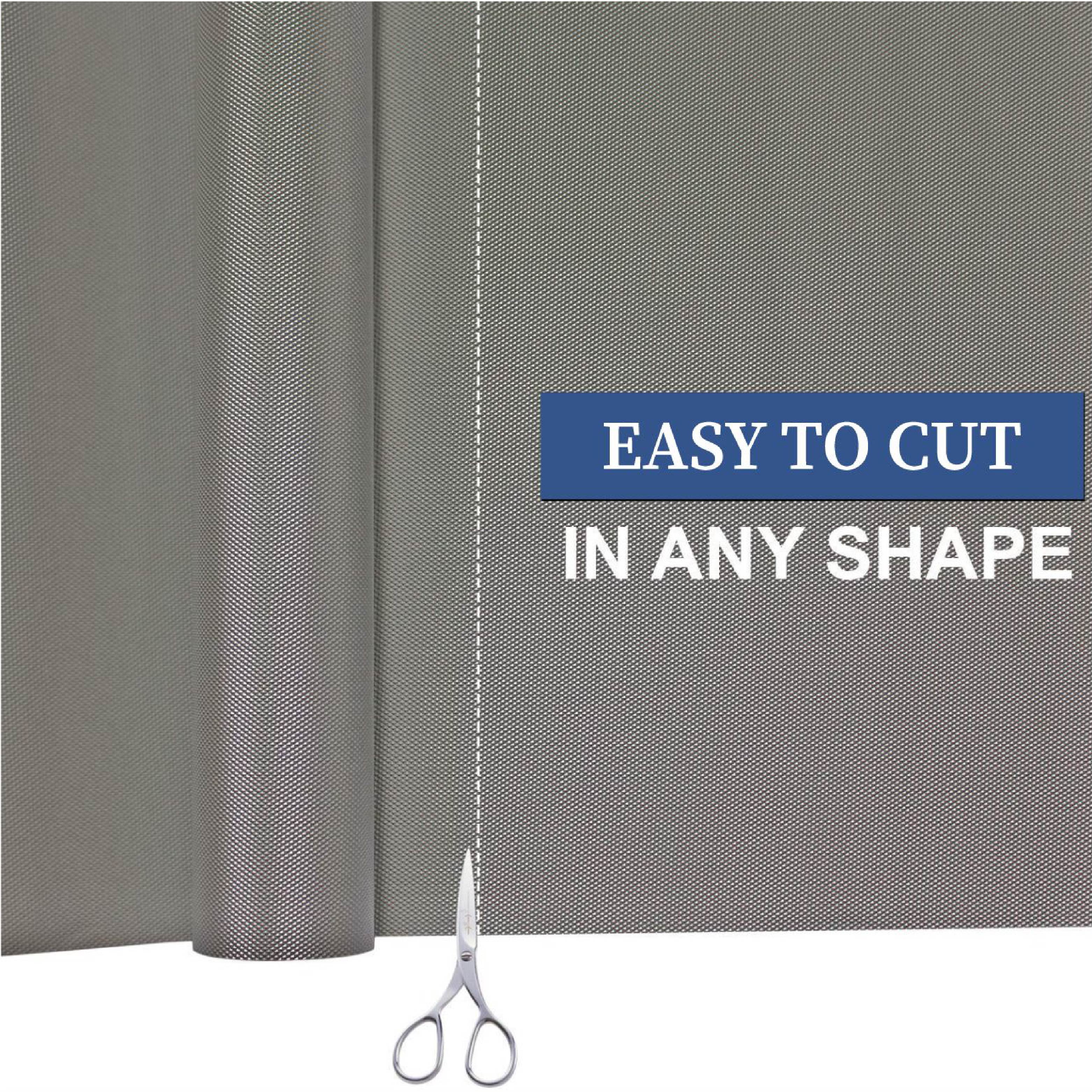 EASY TO CUT

IN ANY SHAPE