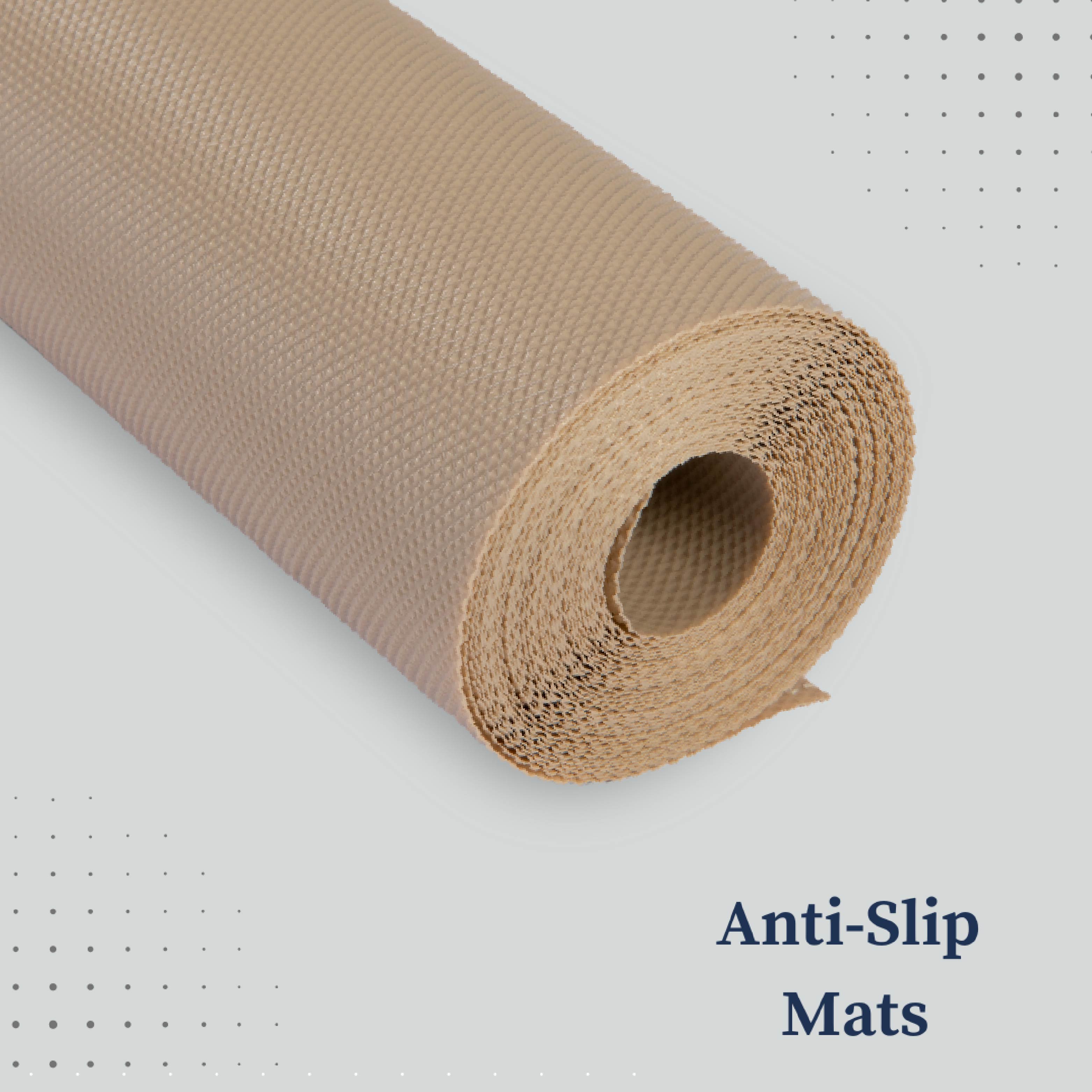 Anti-Slip
Mats