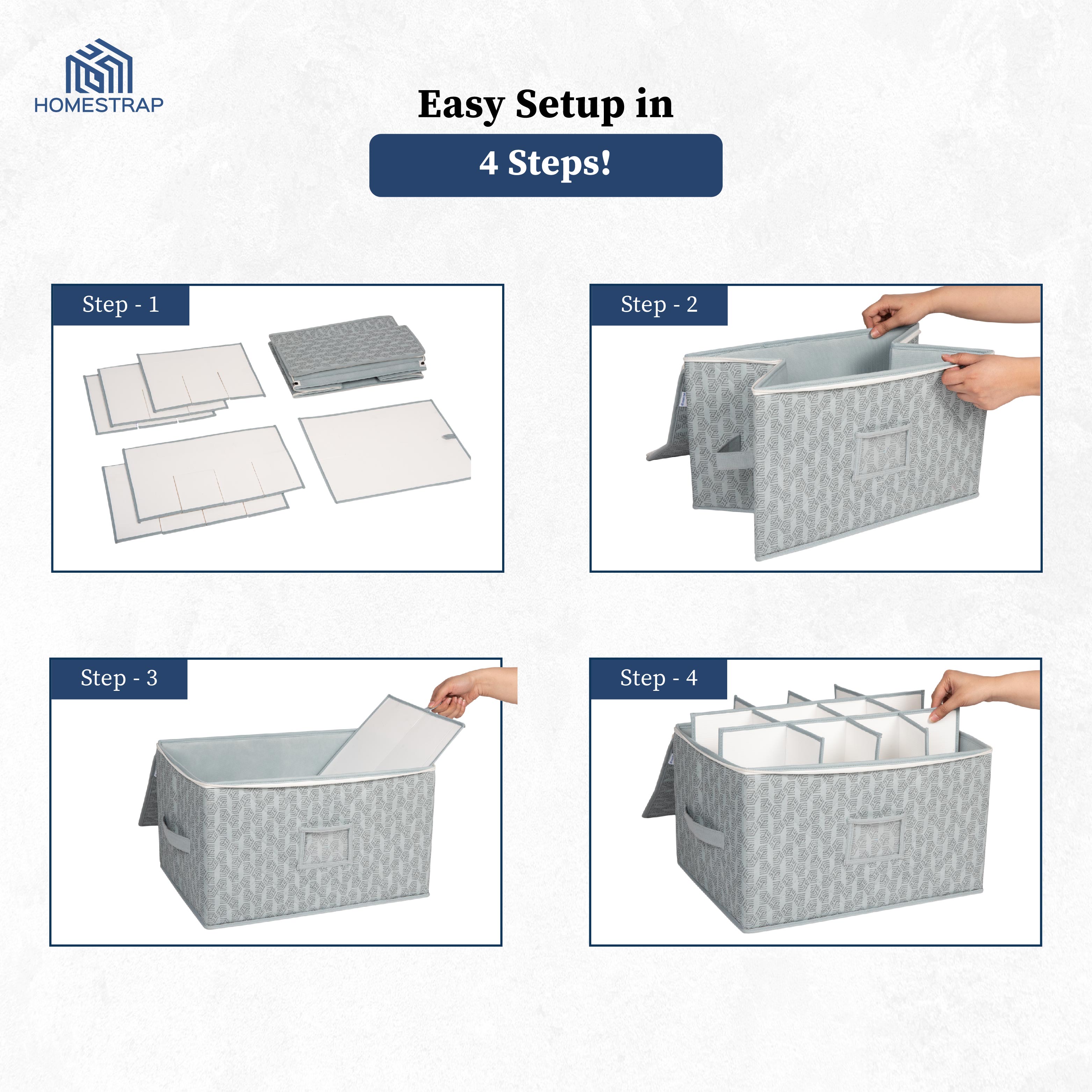 HOMESTRAP

Easy Setup in

4 Steps!

Step - 1

Step - 2

Step - 3

Step - 4