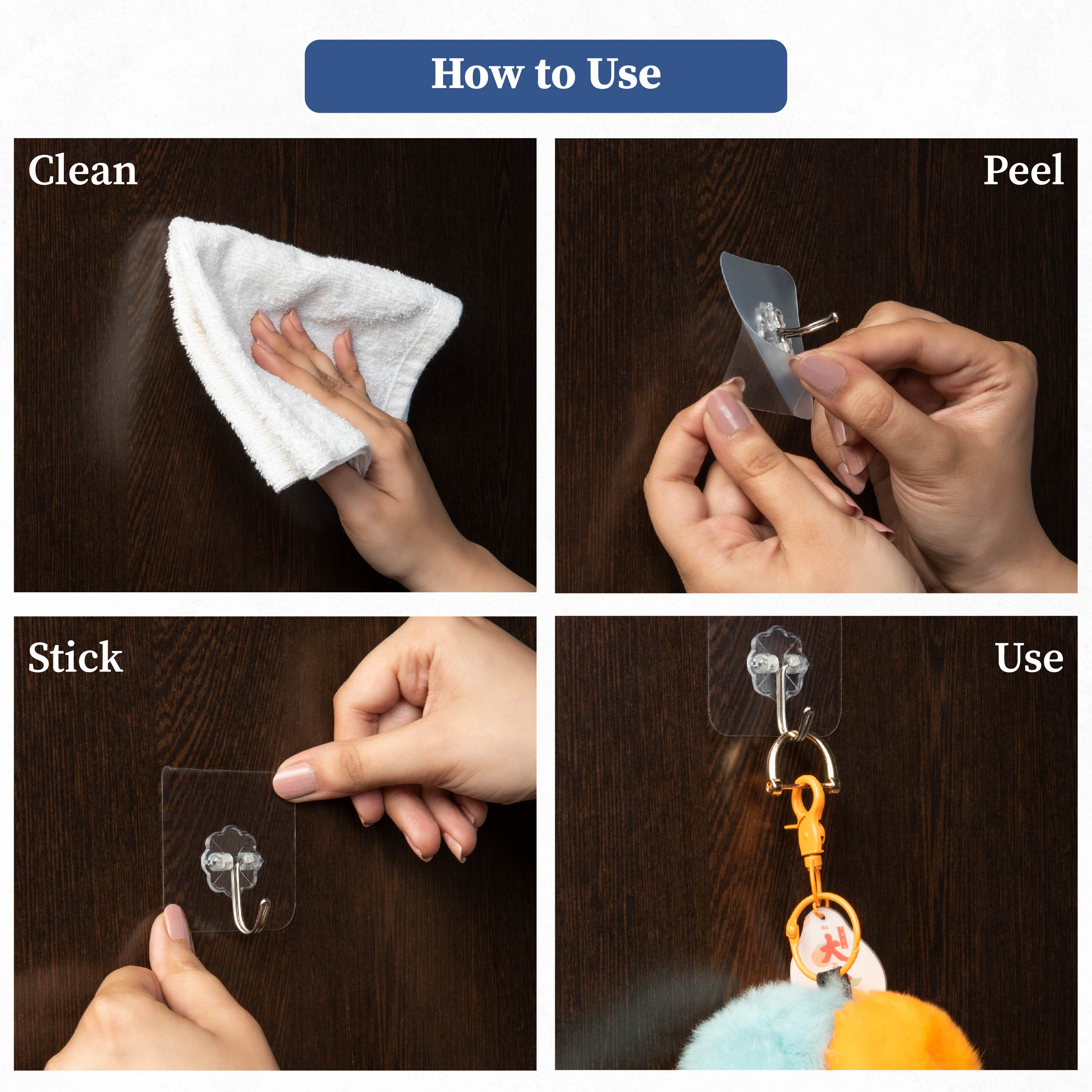 How to Use

Clean

Peel

Stick

Use

dà
大