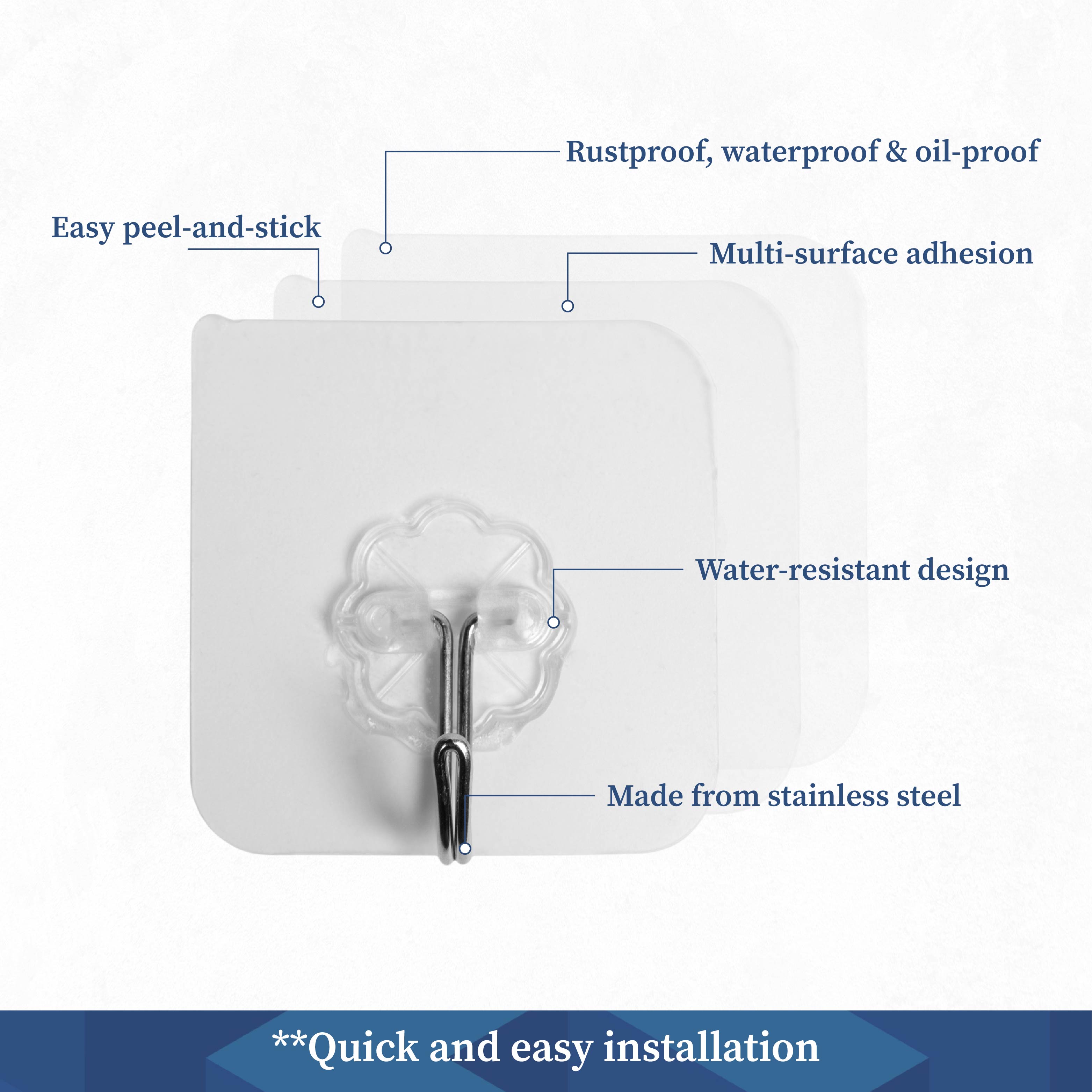 Rustproof, waterproof & oil-proof

Easy peel-and-stick

Multi-surface adhesion

Water-resistant design

Made from stainless steel

**Quick and easy installation