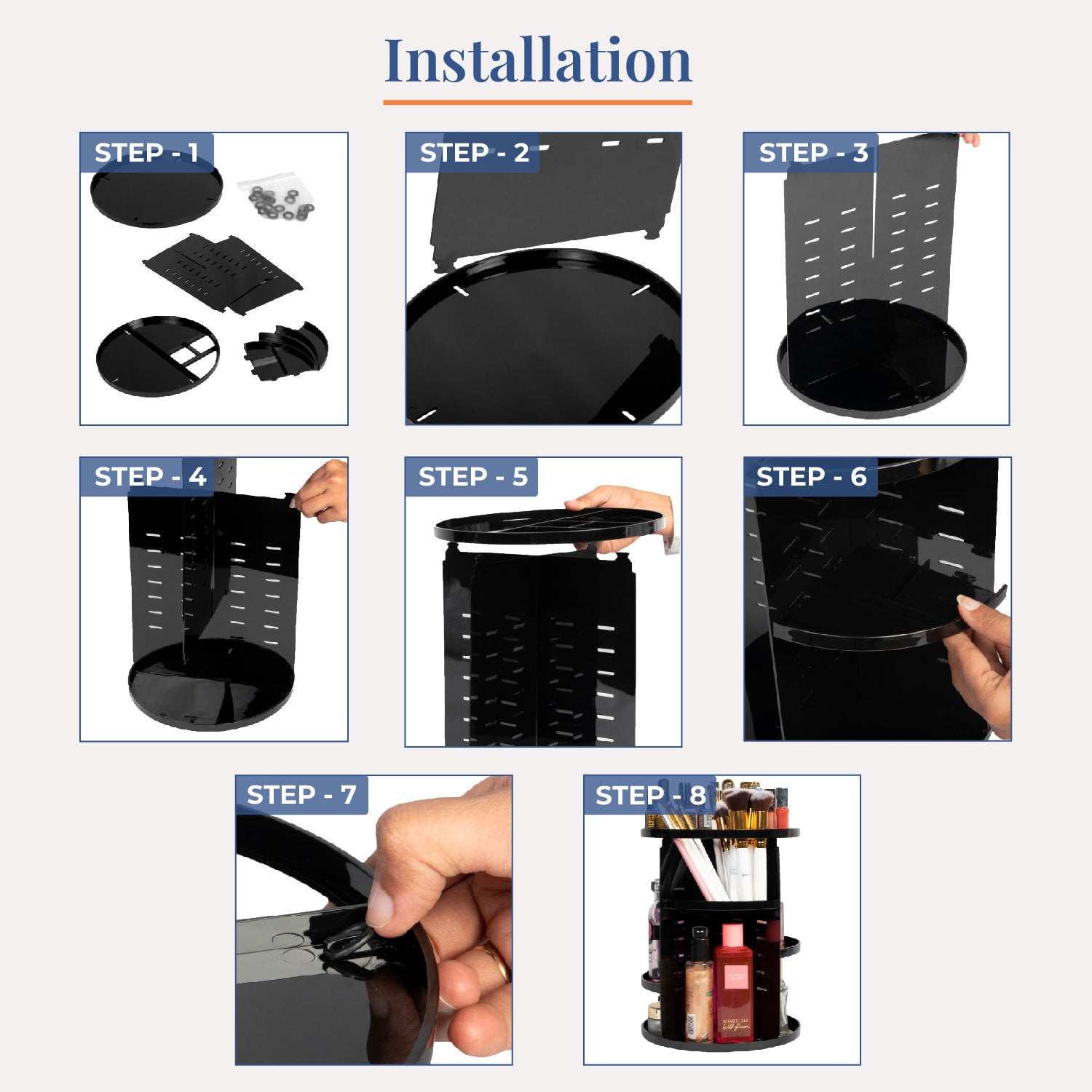 Installation

STEP - 1

STEP - 2

STEP - 3

STEP - 4

STEP - 5

STEP - 6

STEP - 7

STEP - 8