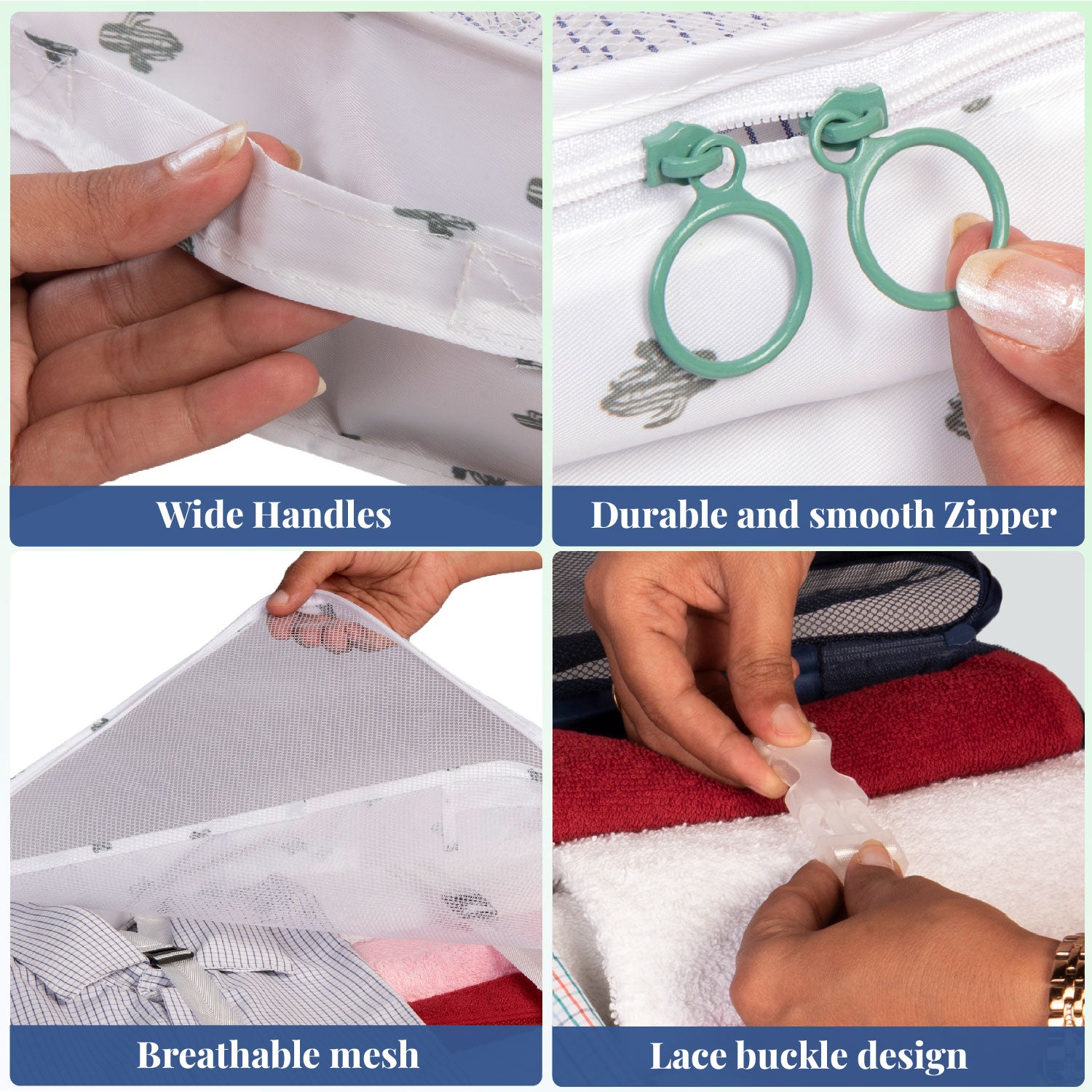 Wide Handles

Durable and smooth Zipper

Breathable mesh

Lace buckle design