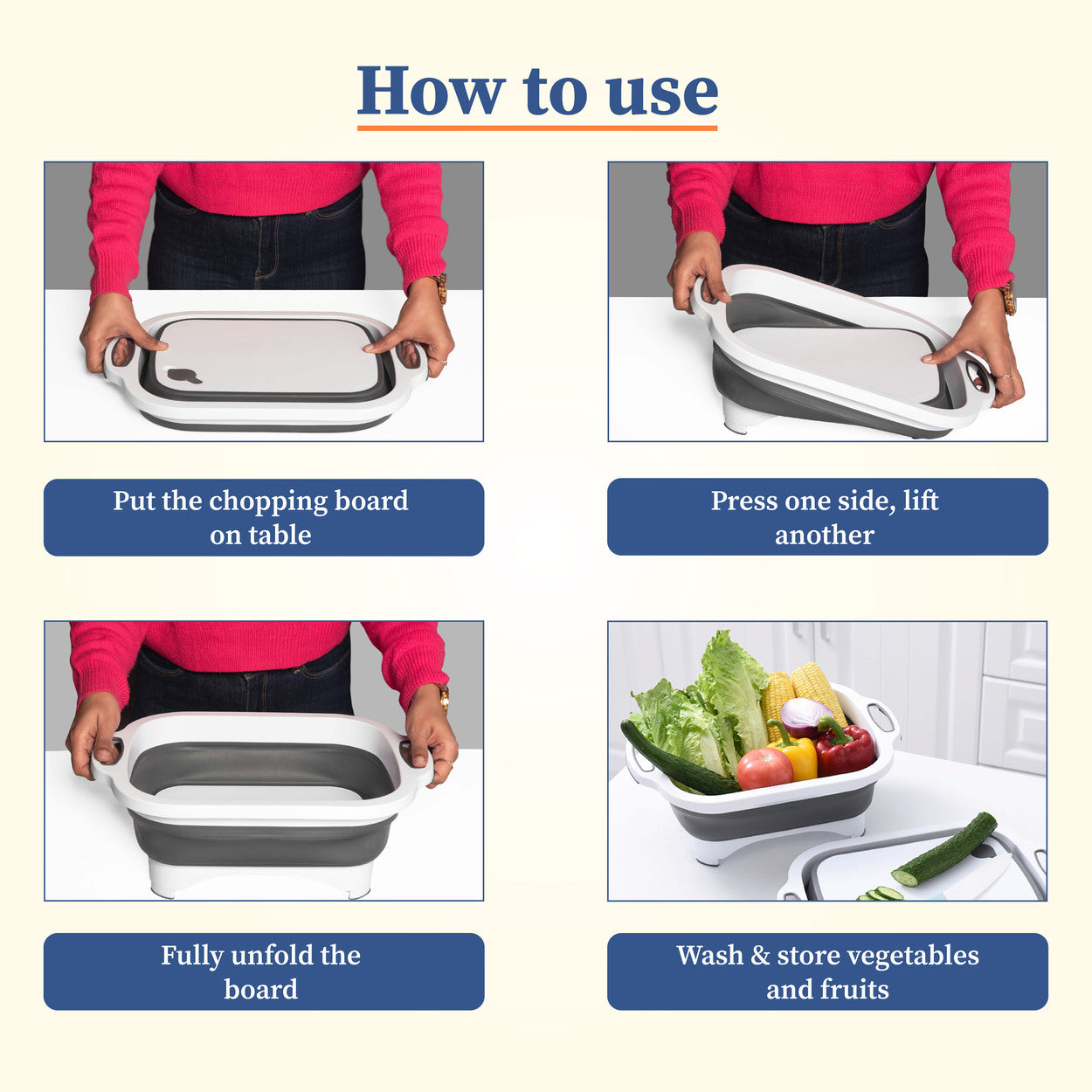 How to use

Put the chopping board on table

Press one side, lift another

Fully unfold the board

Wash & store vegetables and fruits