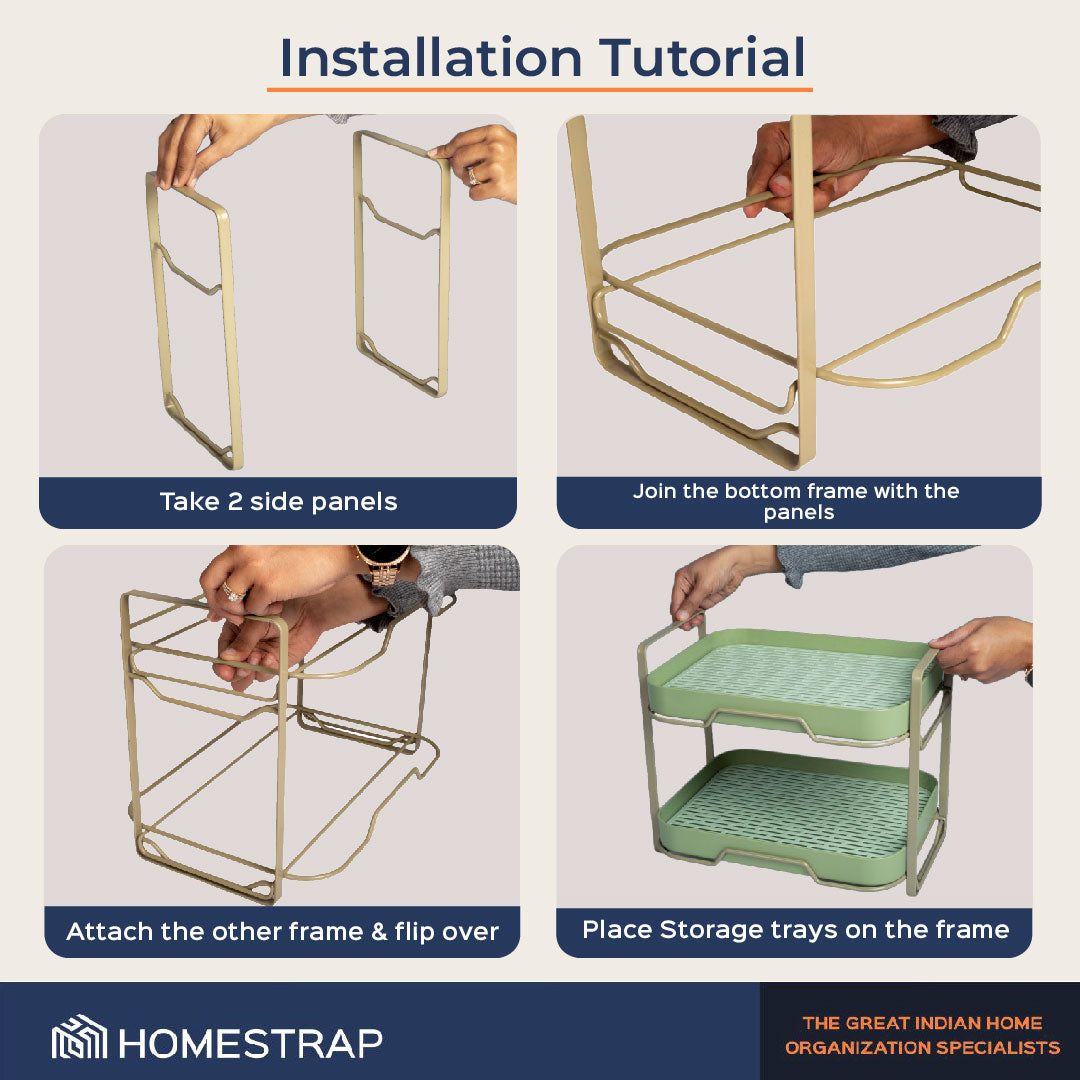 Installation Tutorial

Take 2 side panels

Join the bottom frame with the panels

Attach the other frame & flip over

Place Storage trays on the frame

HOMESTRAP

THE GREAT INDIAN HOME ORGANIZATION SPECIALISTS