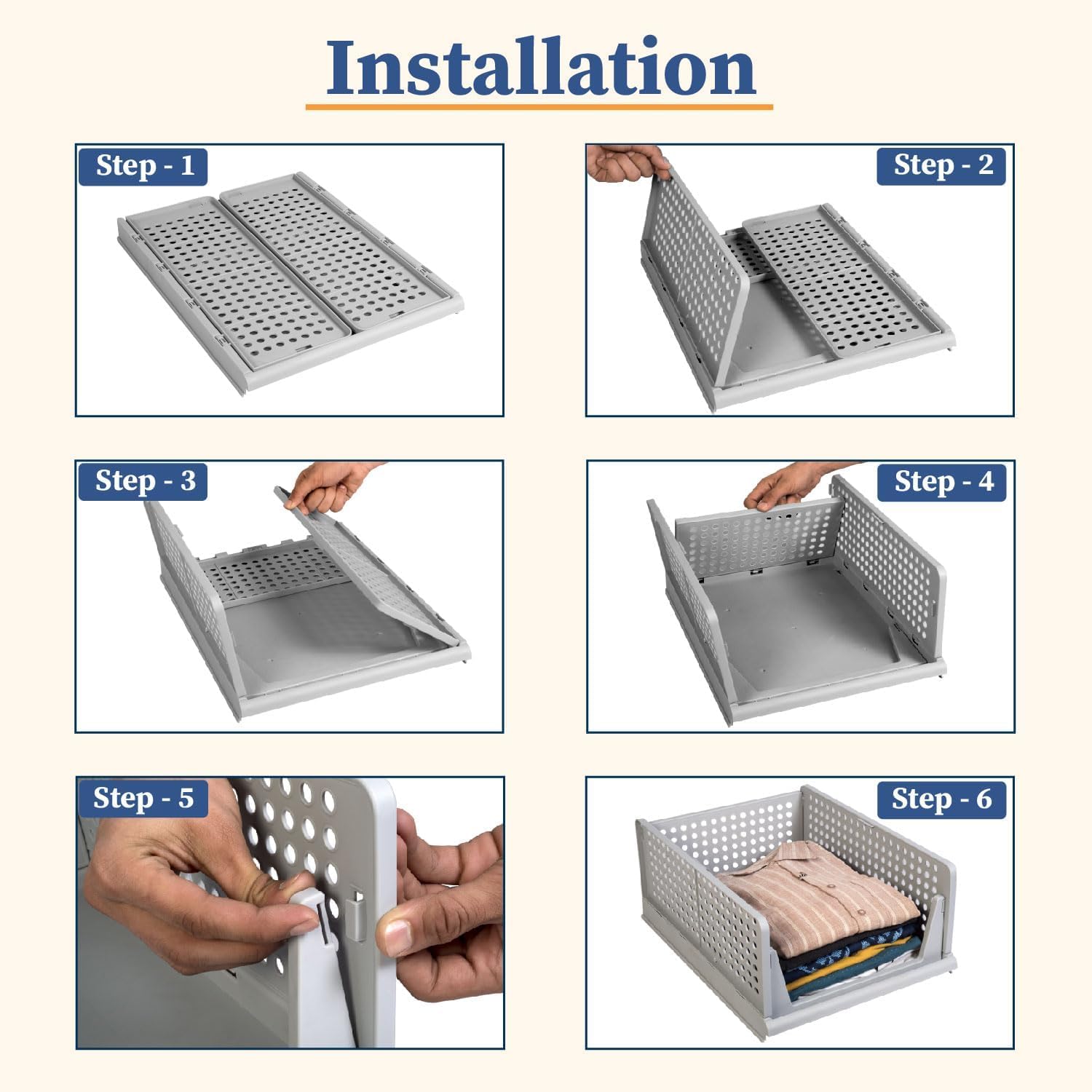 Installation

Step - 1

Step - 2

Step - 3

Step - 4

Step - 5

Step - 6