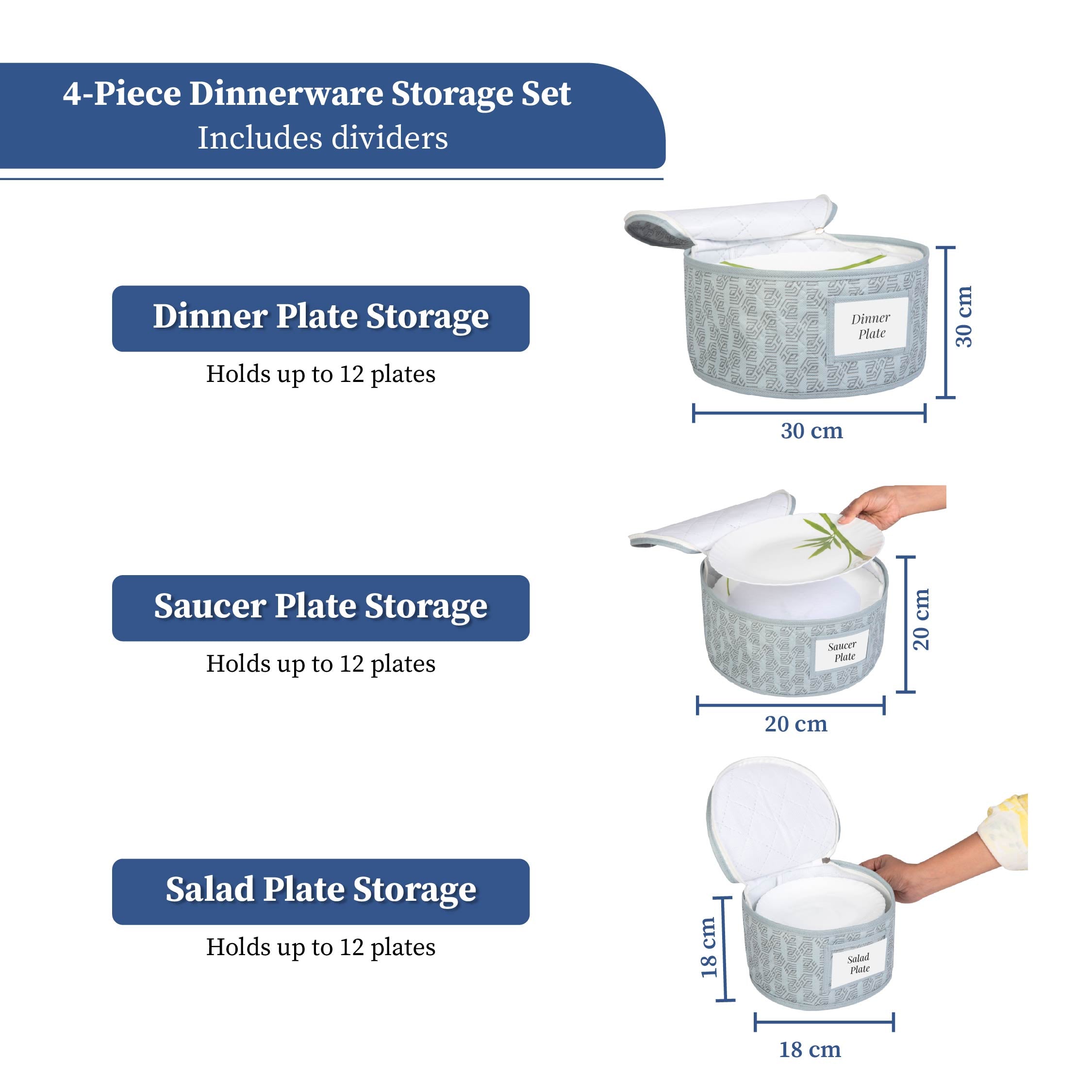 4-Piece Dinnerware Storage Set
Includes dividers

Dinner Plate Storage
Holds up to 12 plates

Dinner Plate

30 cm

30 cm

Saucer Plate Storage
Holds up to 12 plates

Saucer Plate

20 cm

20 cm

Salad Plate Storage
Holds up to 12 plates

Salad Plate

18 cm

18 cm